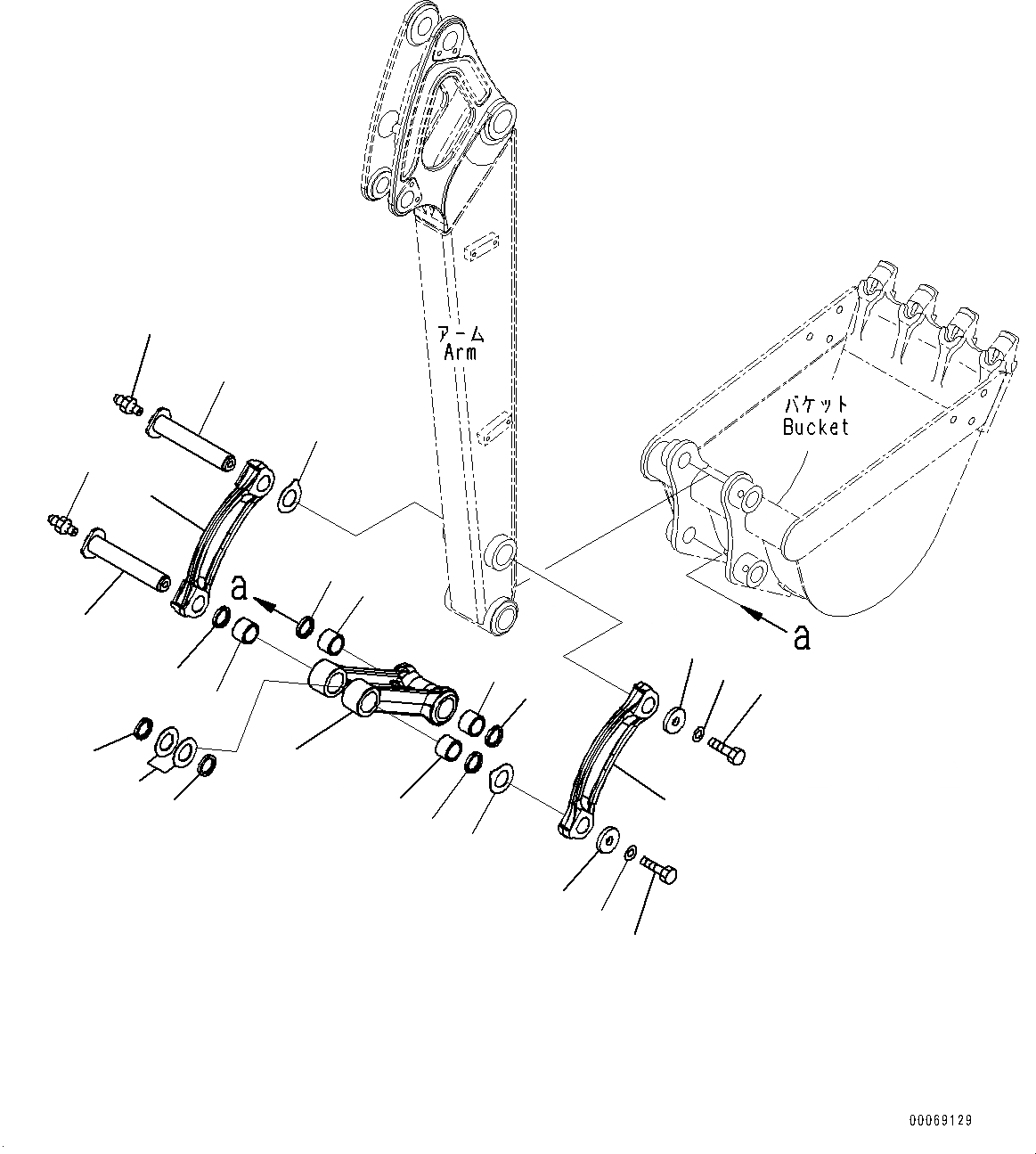 アーム
Arm

バケット
Bucket

a

a

00069129