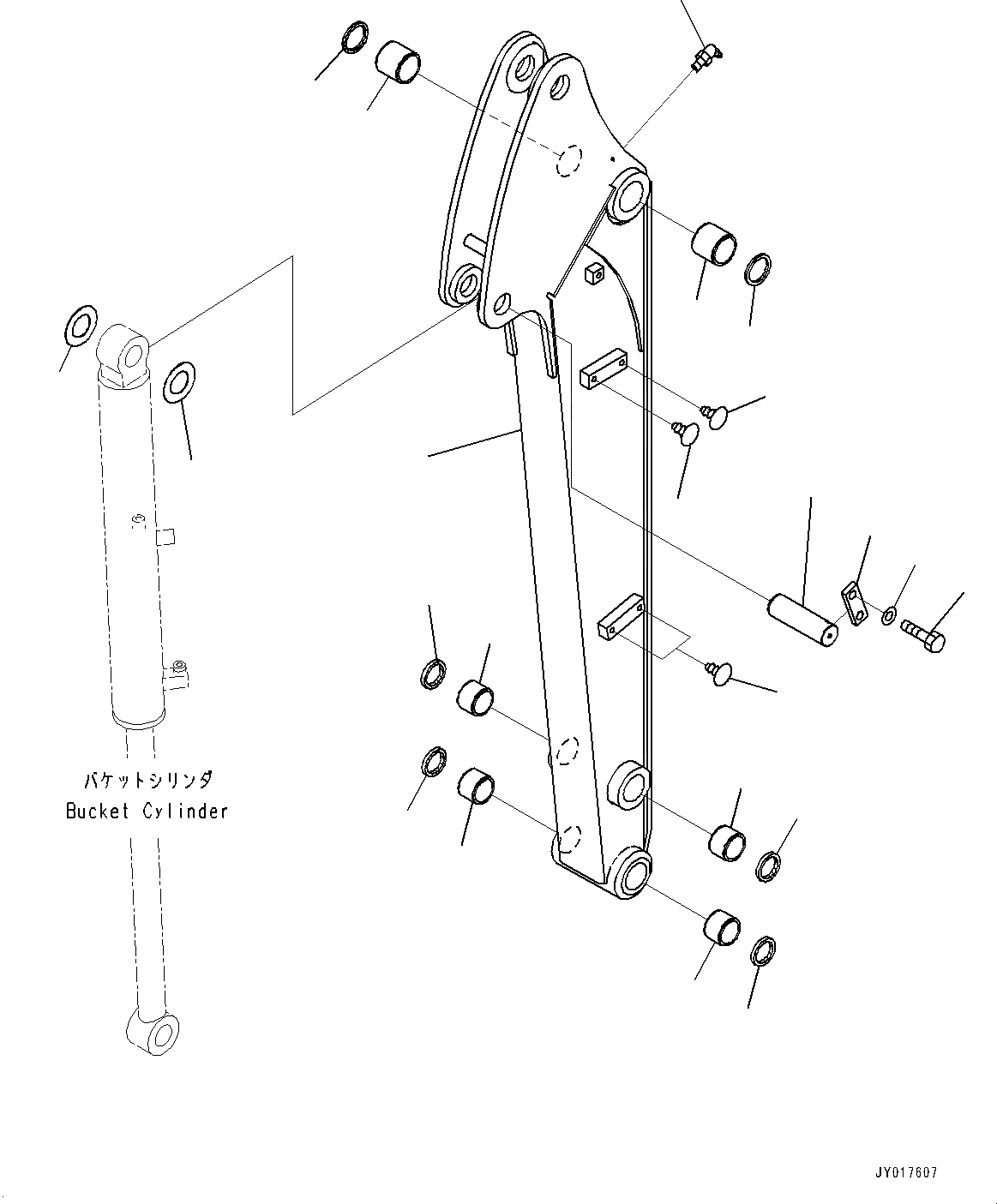 バケットシリンダ
Bucket Cylinder

JY017607