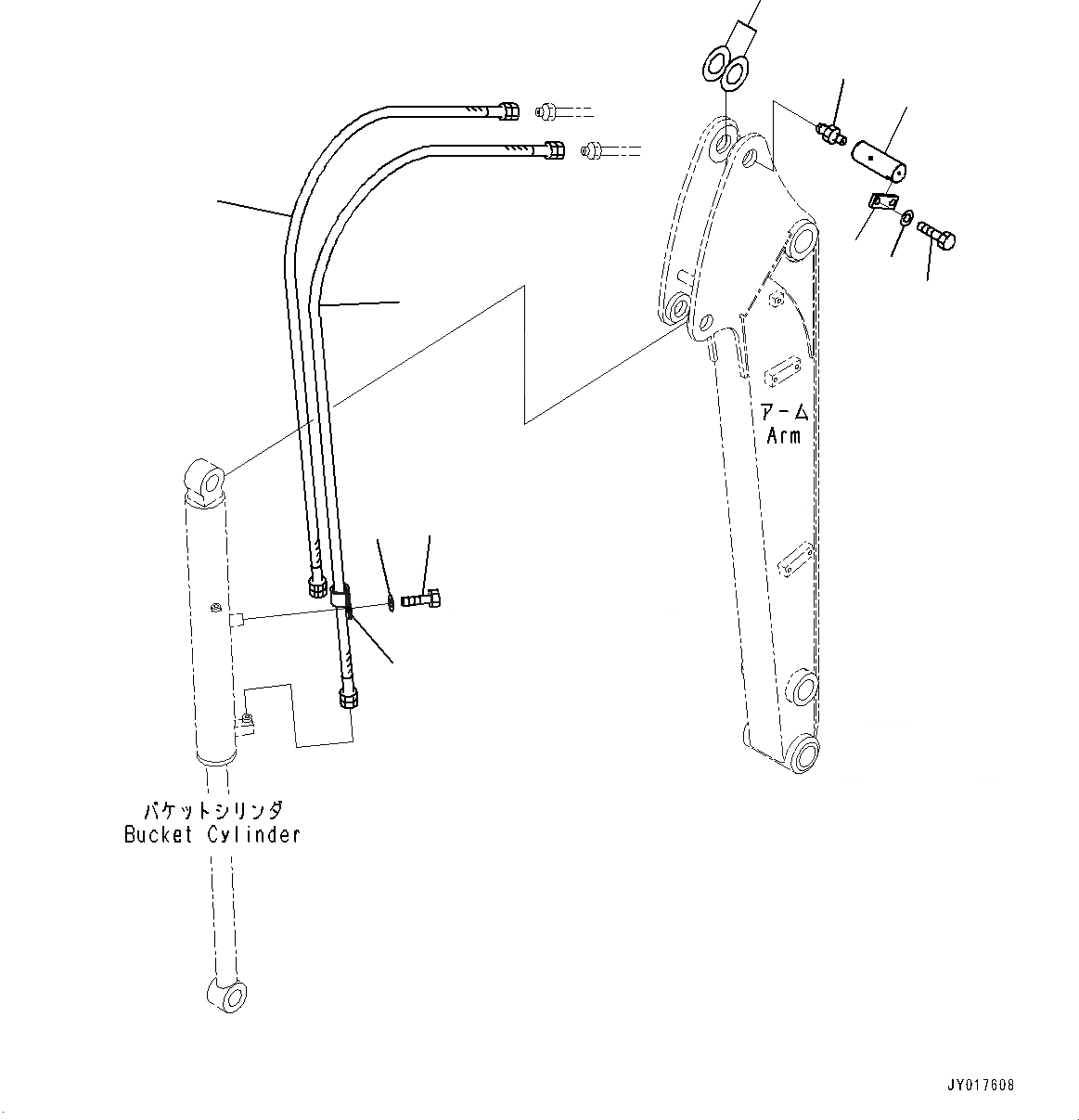 アーム
Arm

バケットシリンダ
Bucket Cylinder

JY017608