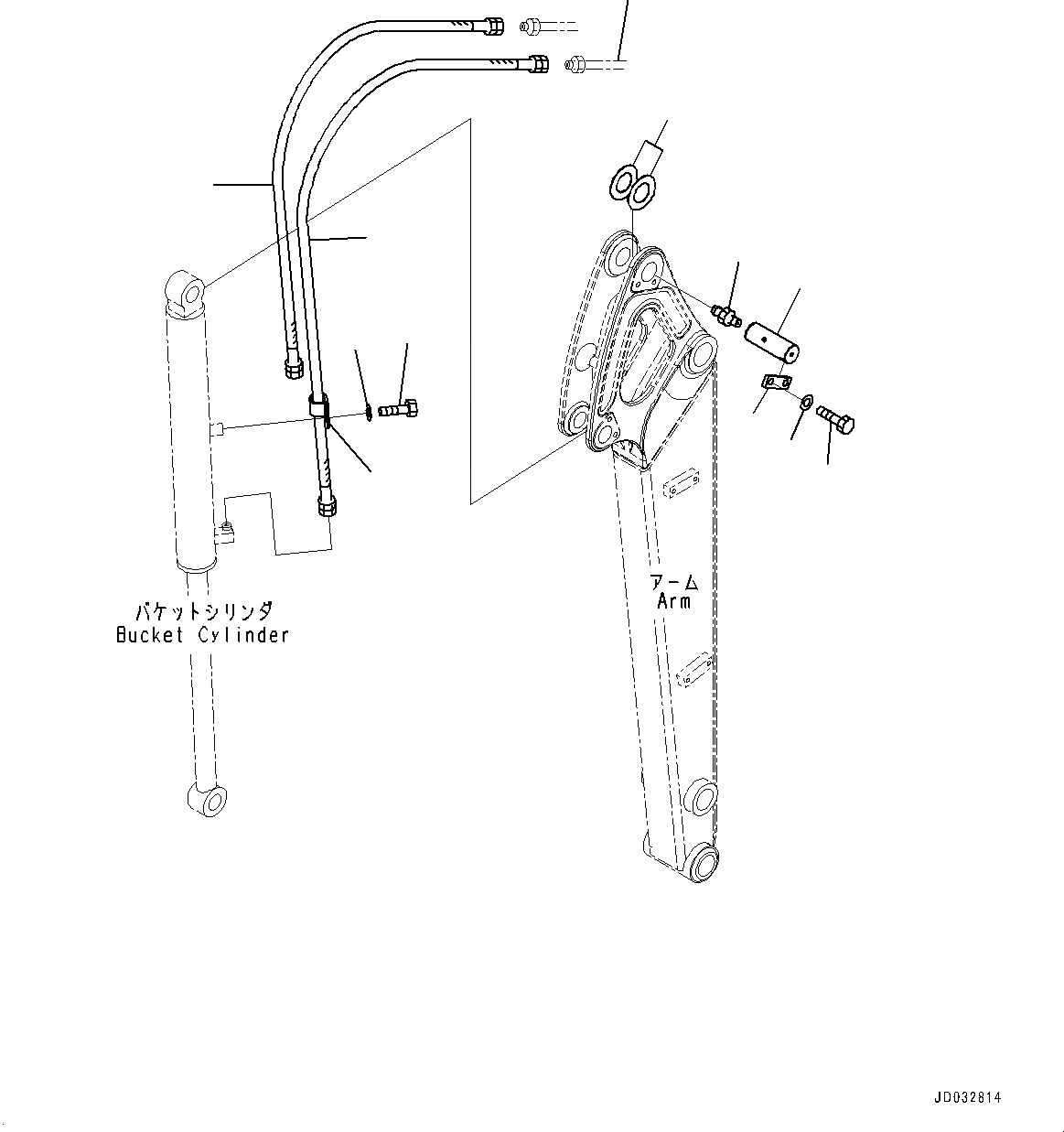 バケットシリンダ
Bucket Cylinder

アーム
Arm

JD032814