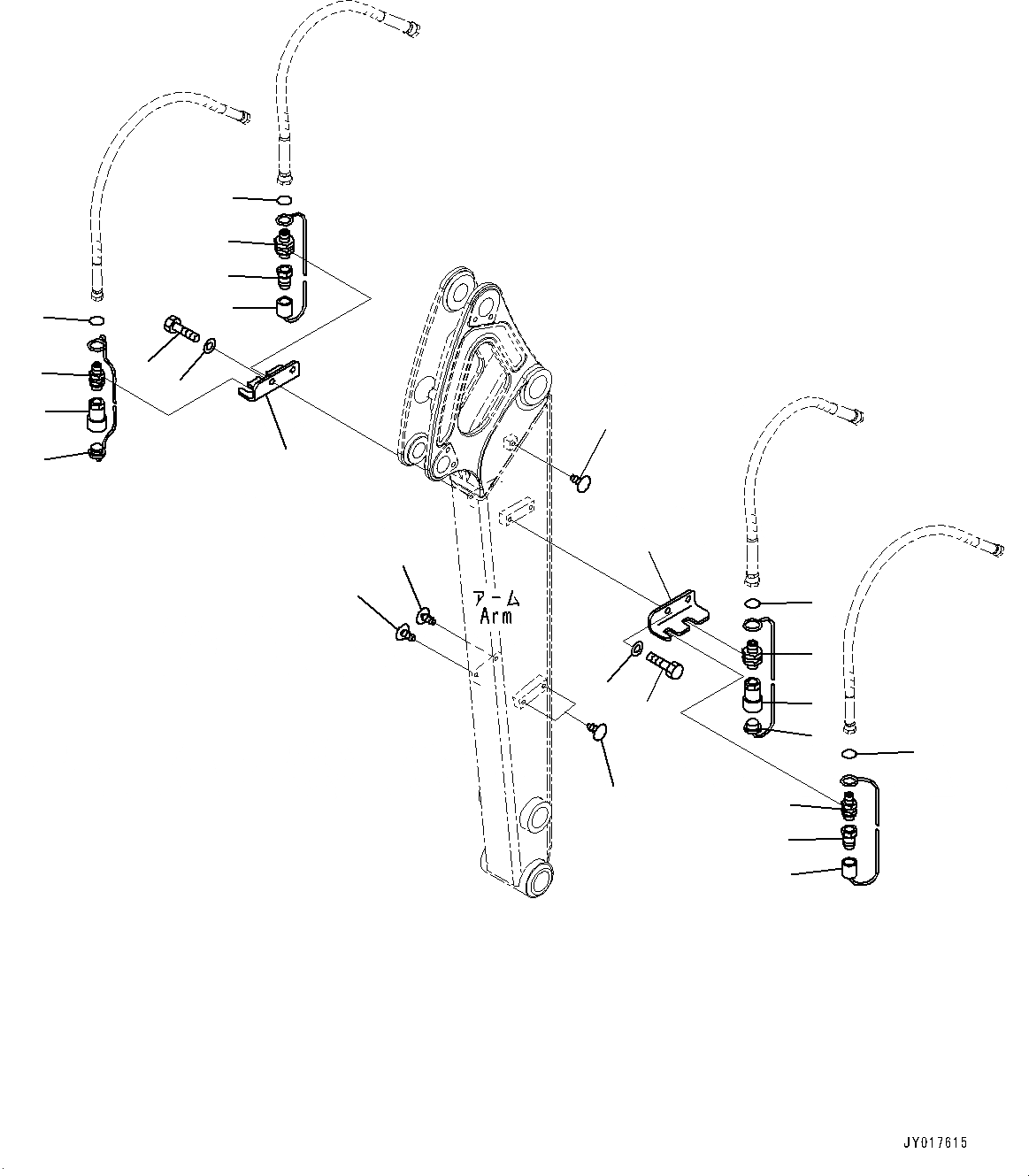 アーム
Arm

JY017615