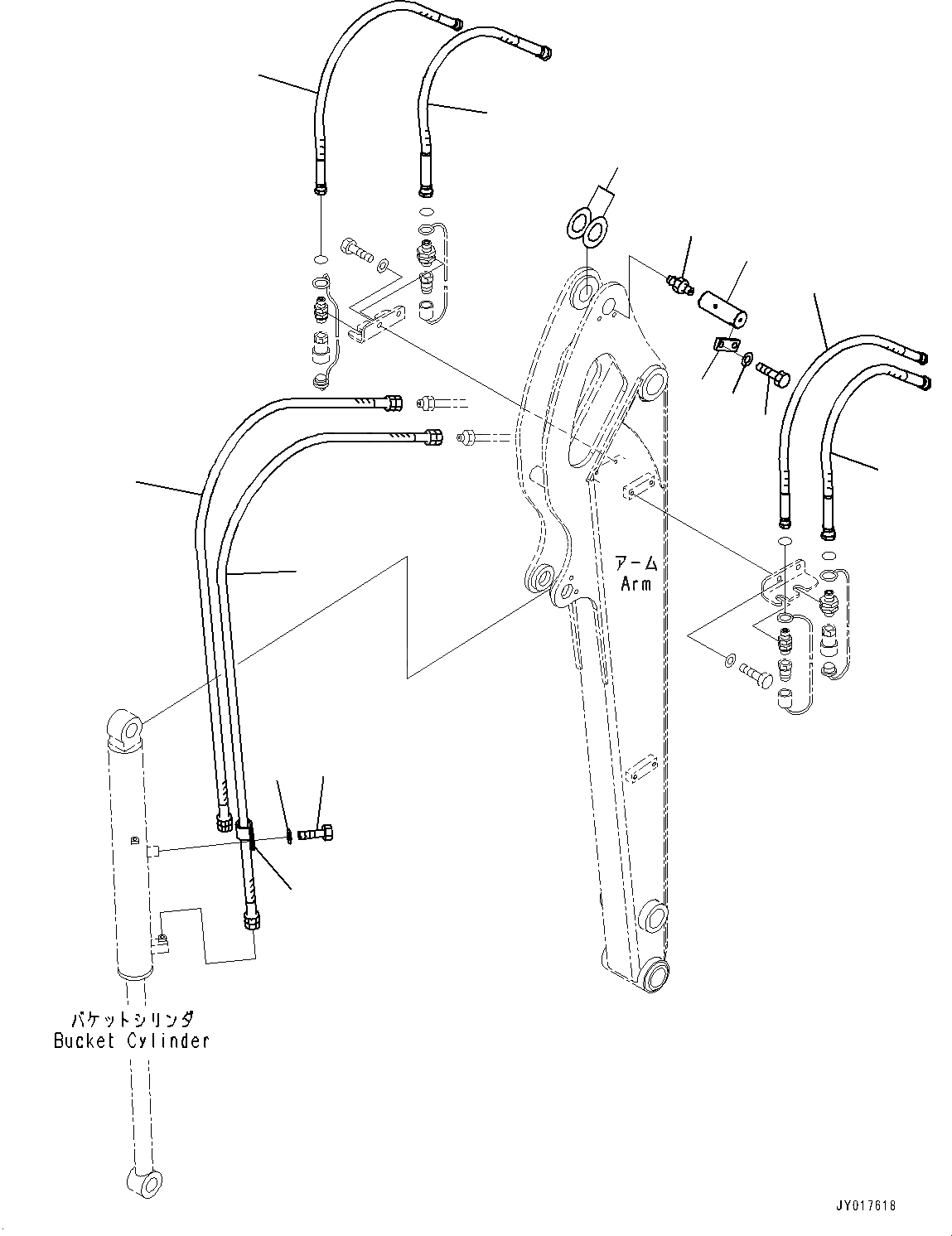 アーム
Arm

バケットシリンダ
Bucket Cylinder

JY017618