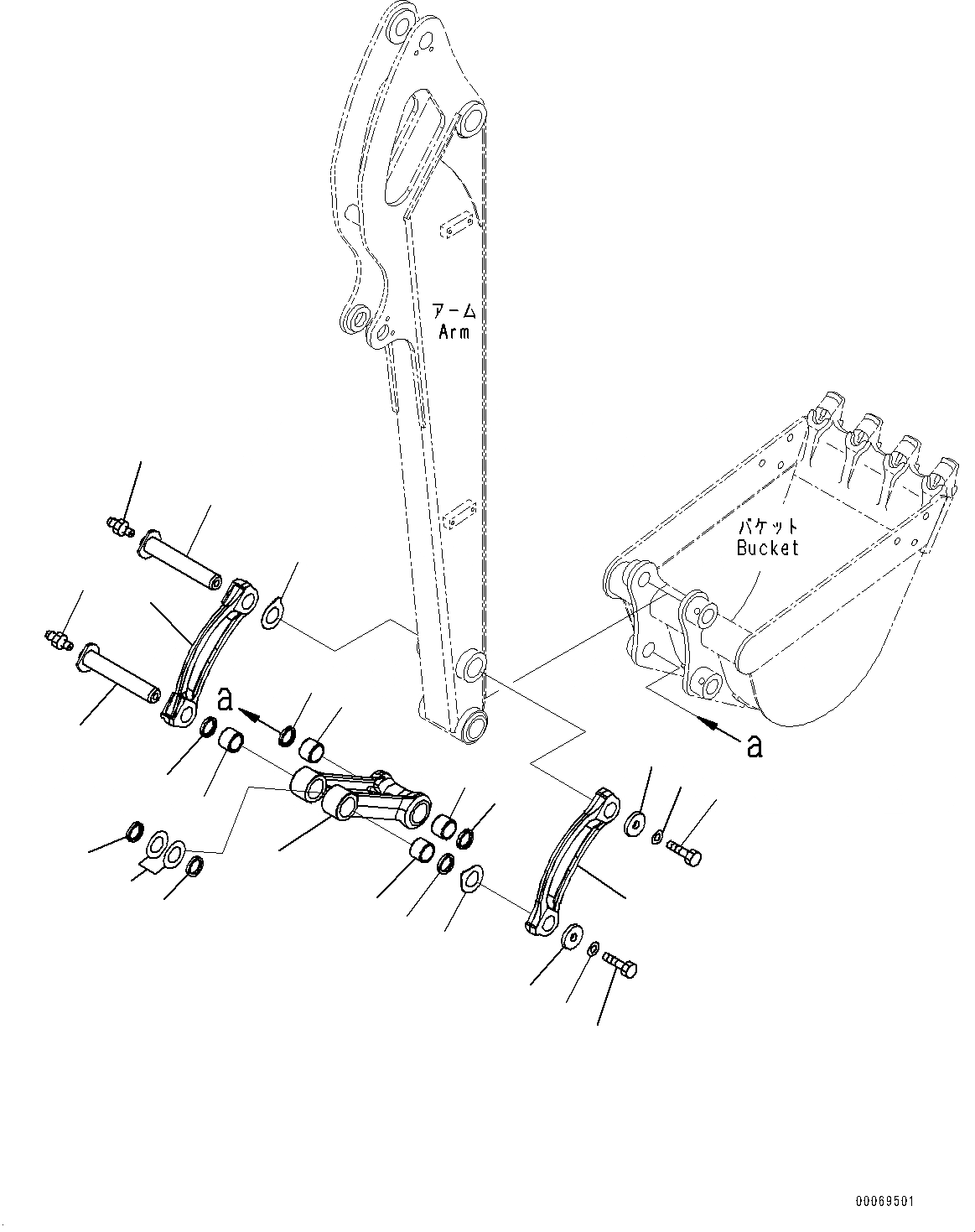 アーム
Arm

バケット
Bucket

a

a

00069501