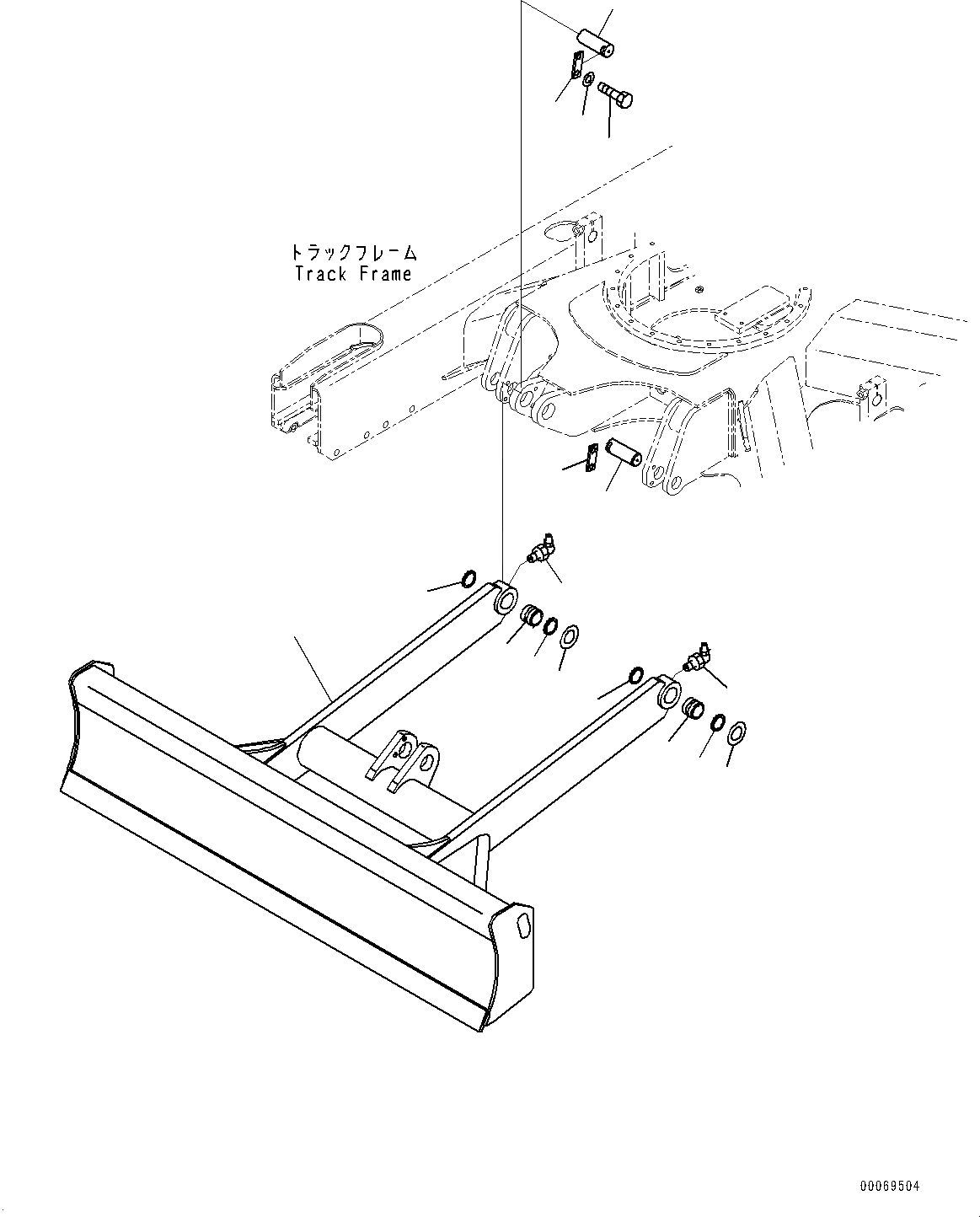 トラックフレーム
Track Frame

00069504