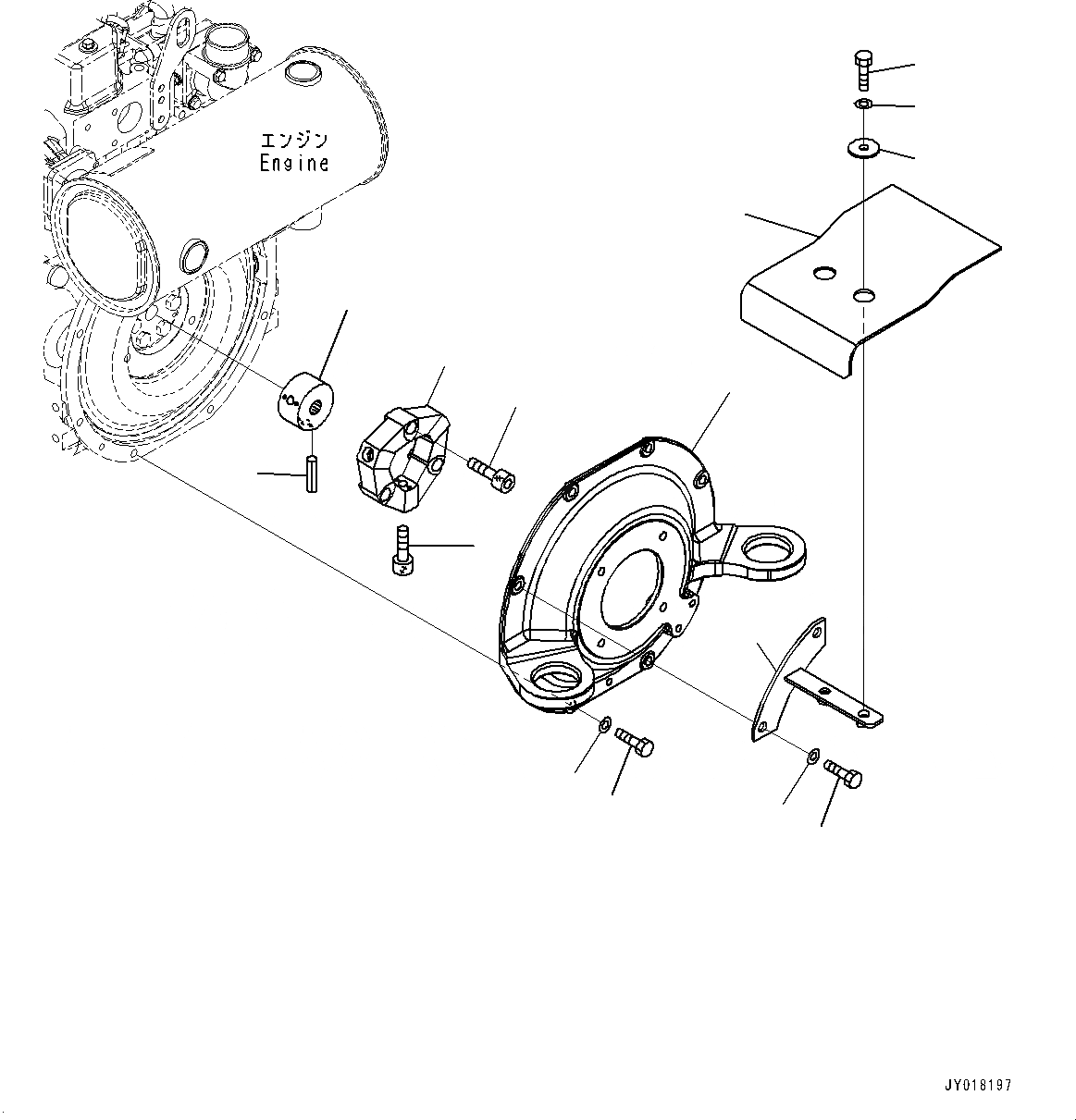 エンジン
Engine

JY018197