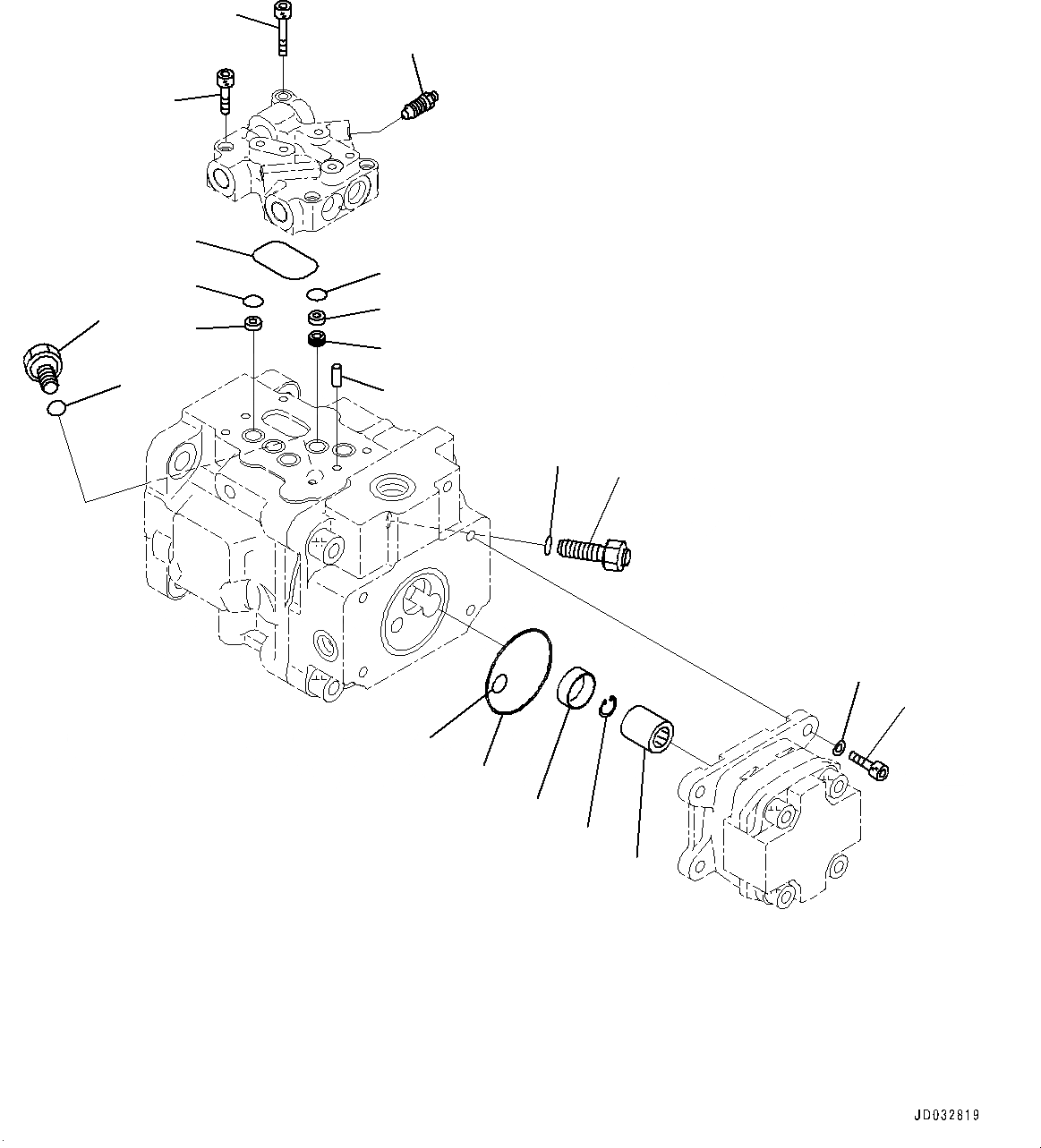 JD032819