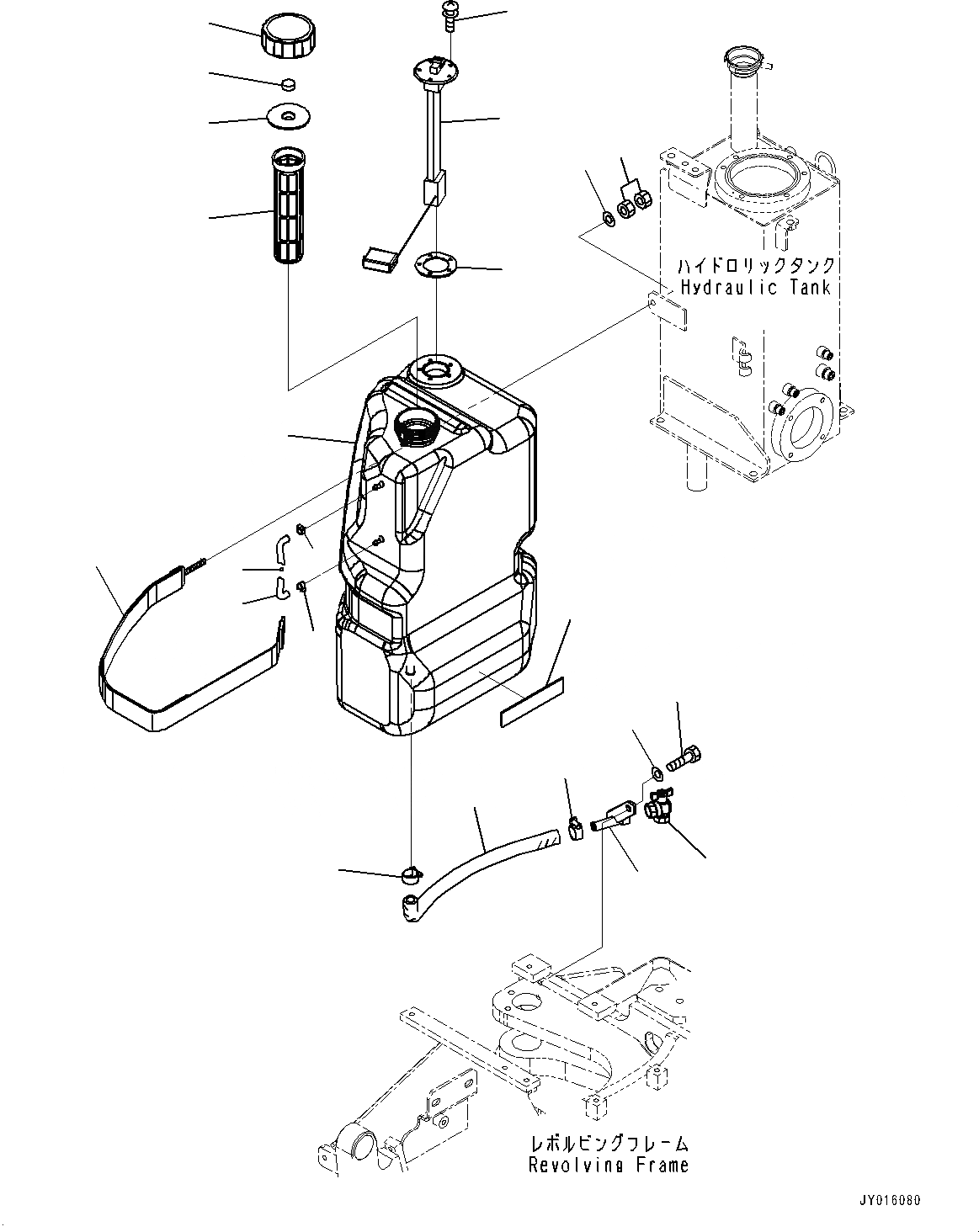 ハイドロリックタンク
Hydraulic Tank

レボルビングフレーム
Revolving Frame

JY016080