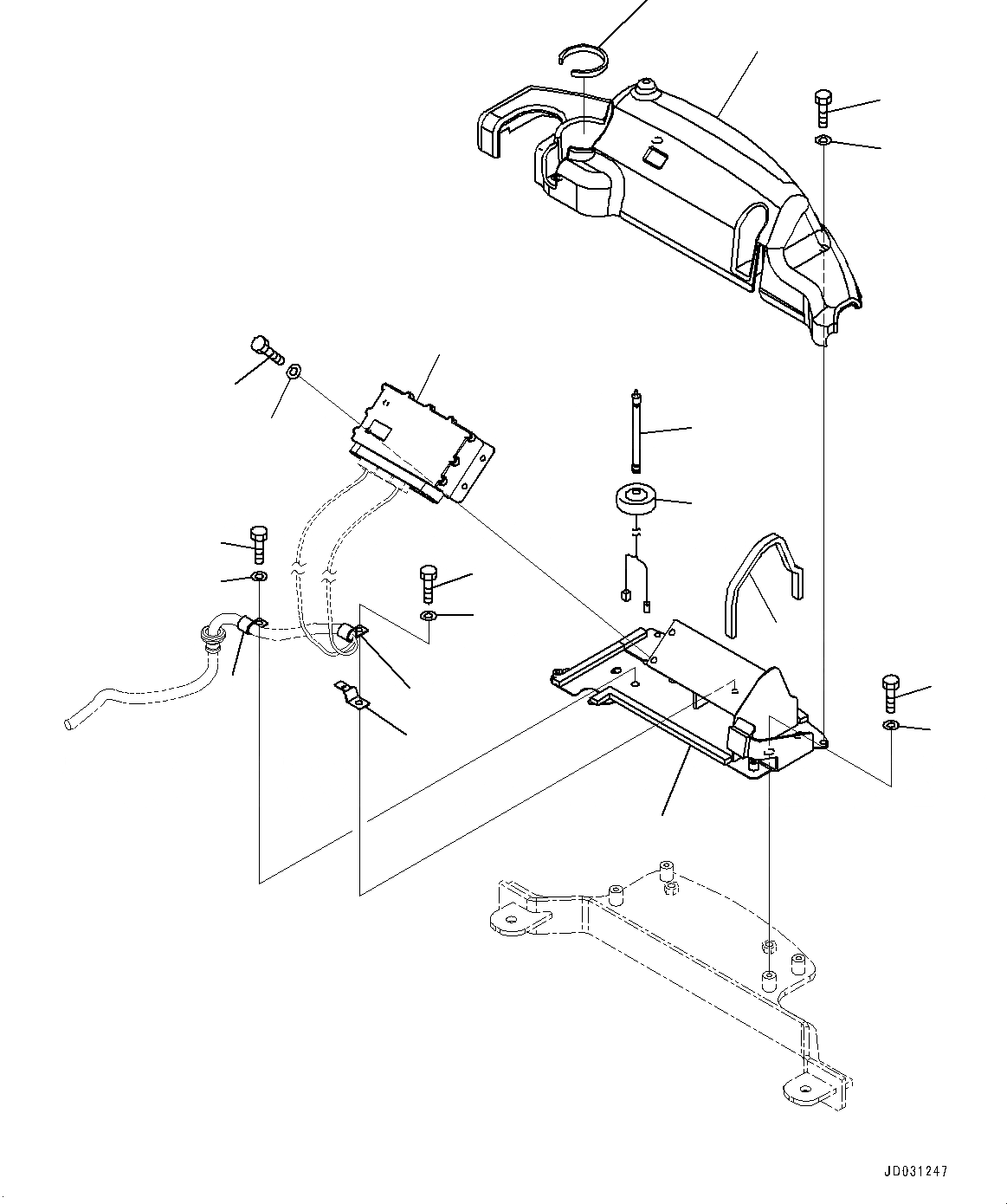 JD031247