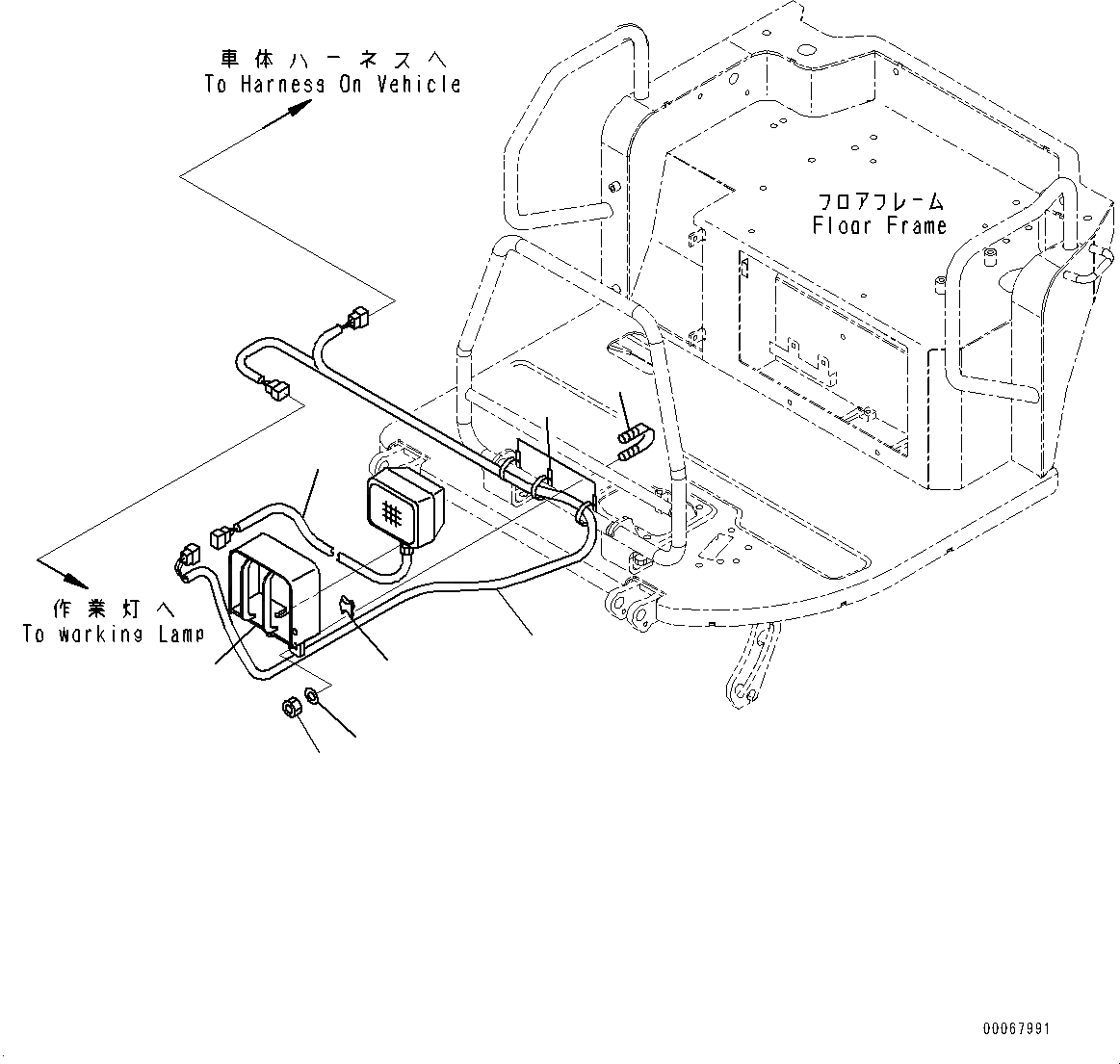 車体ハーネスへ
To Harness On Vehicle

フロアフレーム
Floor Frame

作業灯へ
To working Lamp

00067991