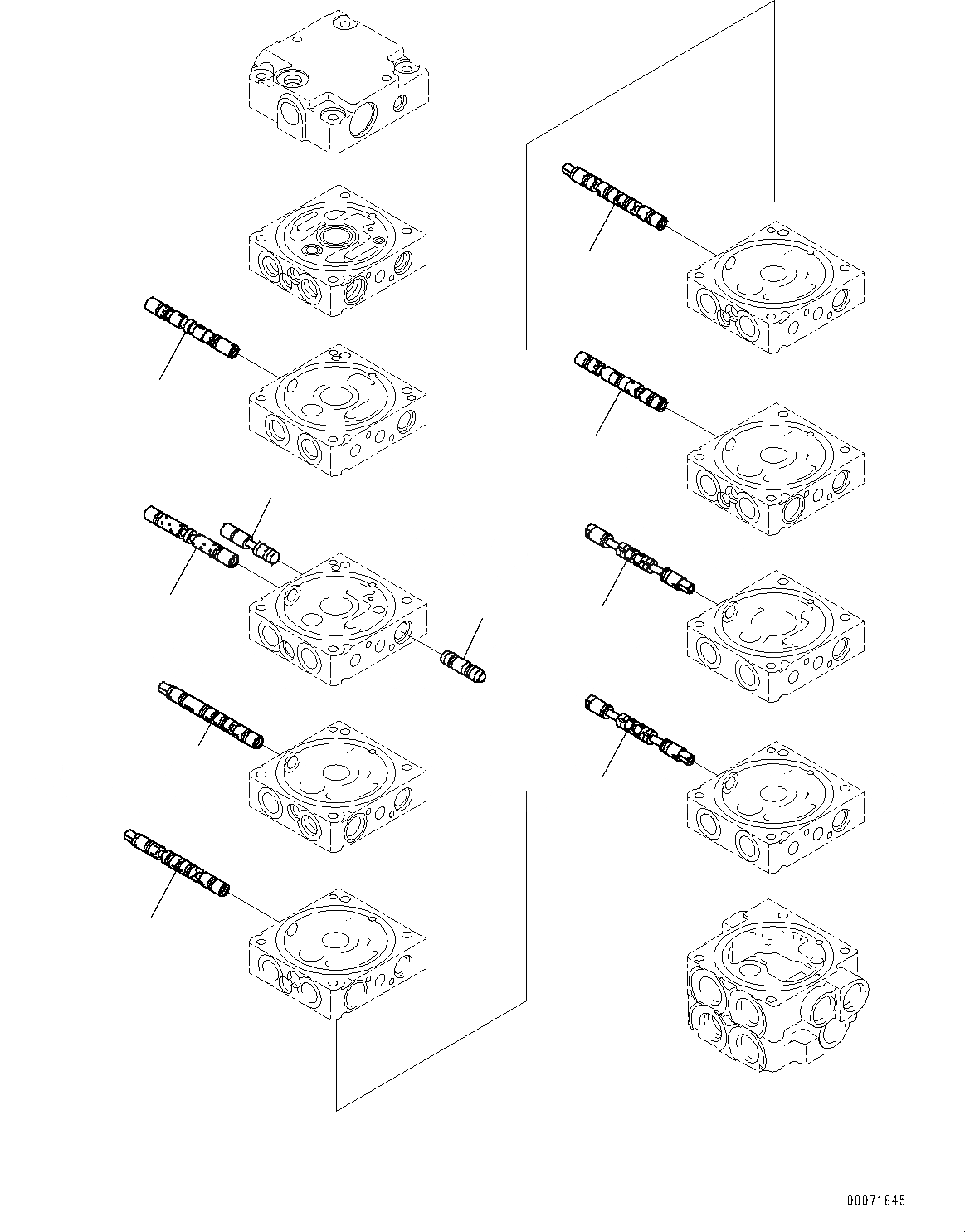 00071845