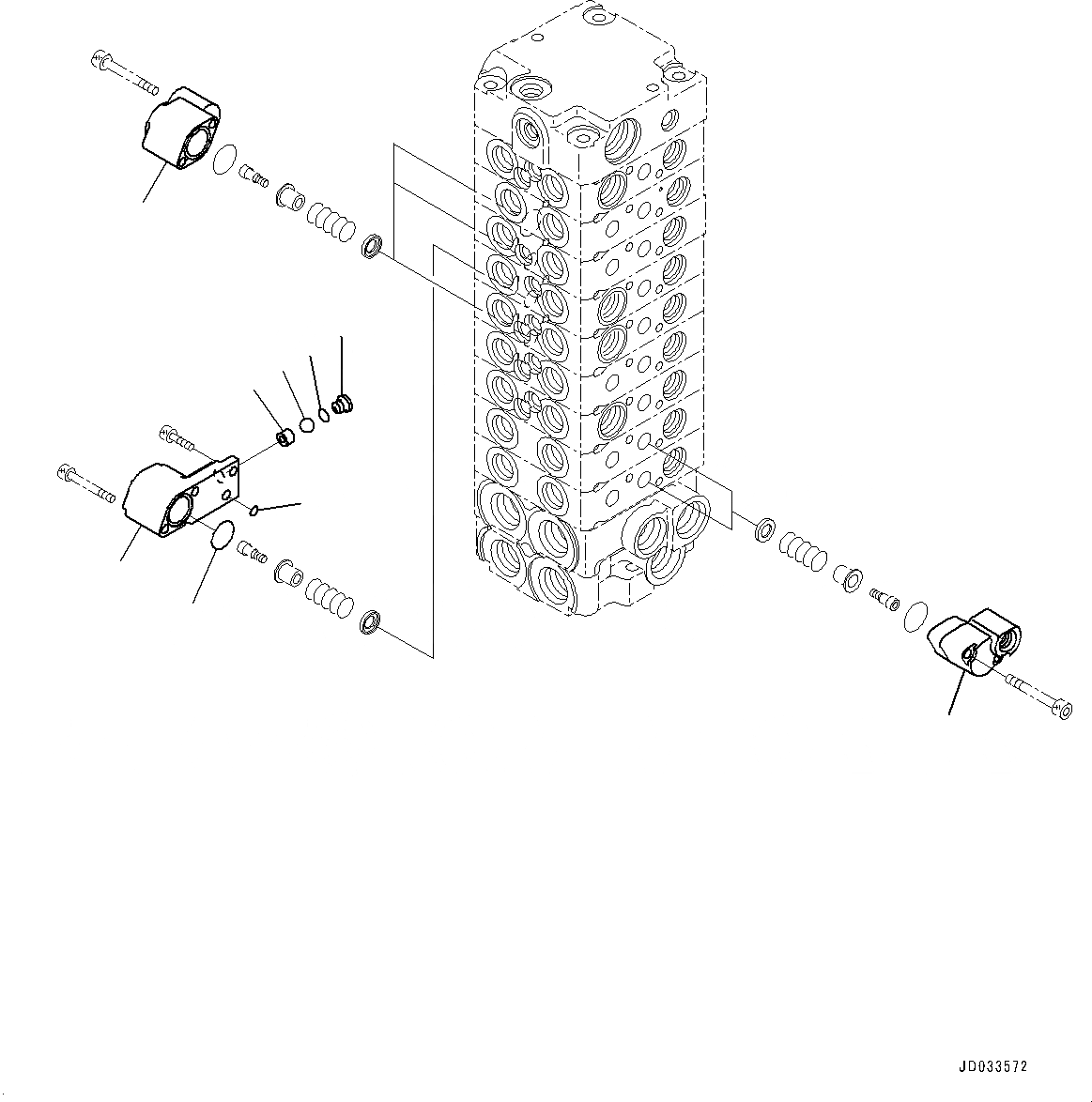 JD033572