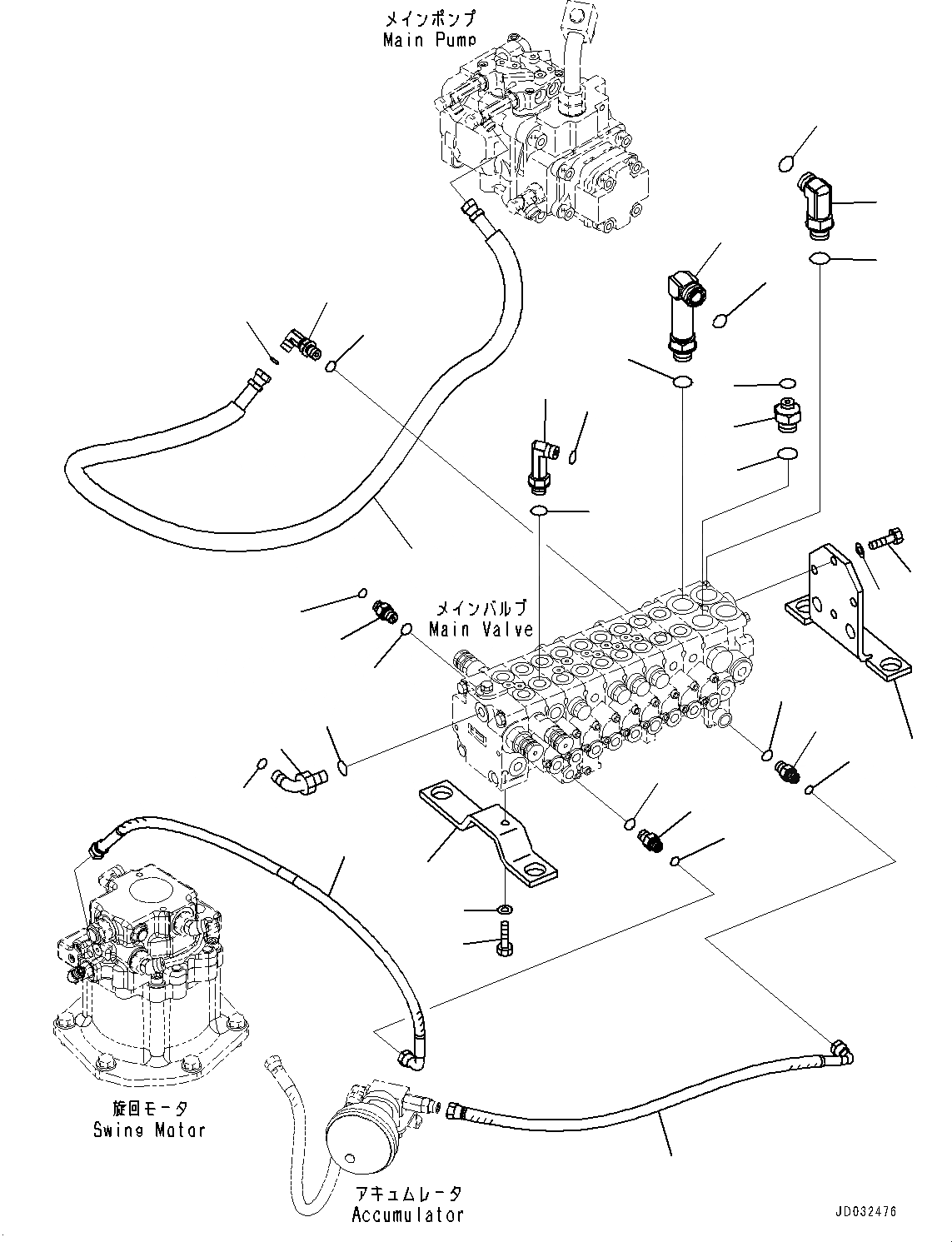 メインポンプ
Main Pump

メインバルブ
Main Valve

旋回モータ
Swing Motor

アキュムレータ
Accumulator

JD032476