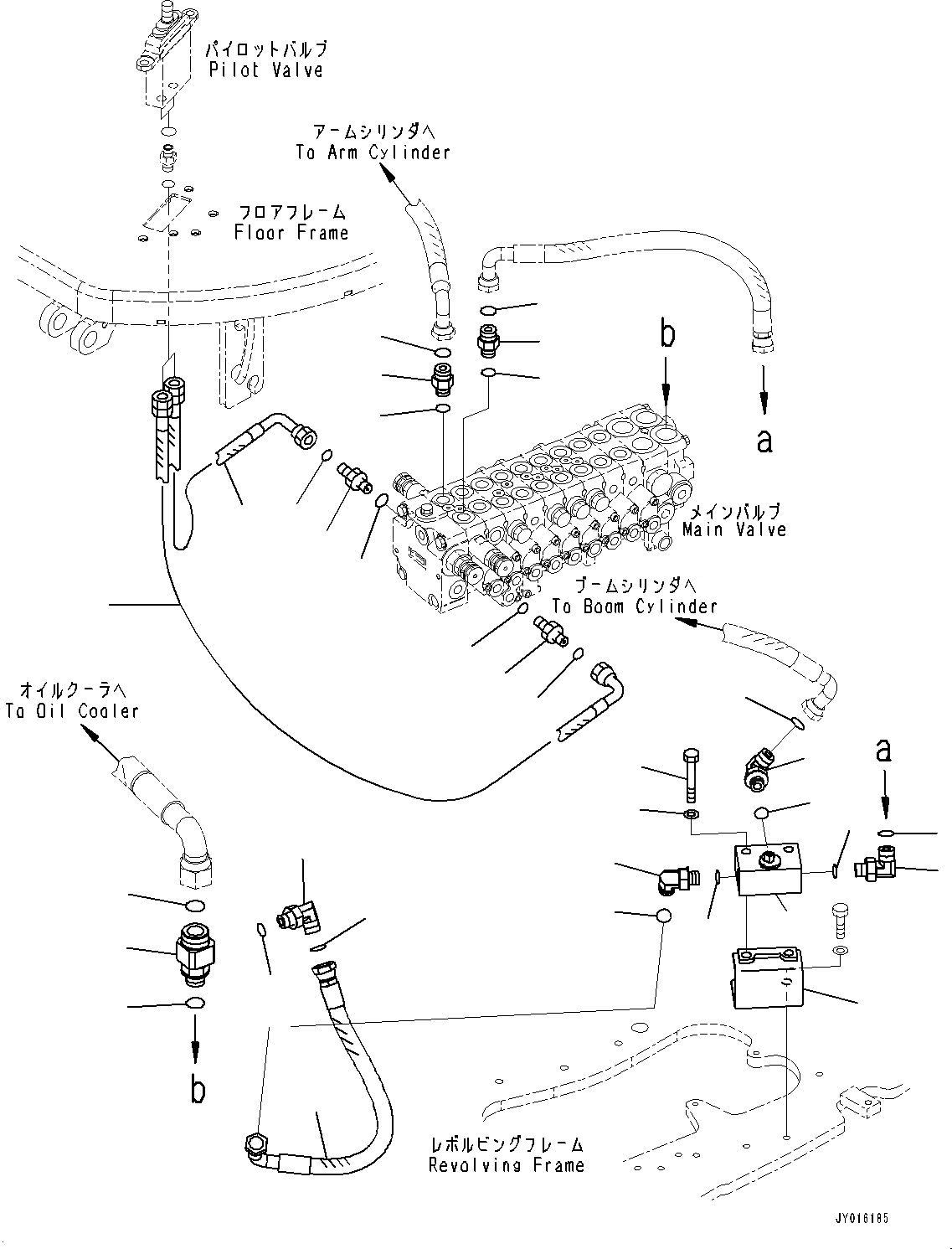 パイロットバルブ
Pilot Valve

アームシリンダへ
To Arm Cylinder

フロアフレーム
Floor Frame

b

a

メインバルブ
Main Valve

ブームシリンダへ
To Boom Cylinder

オイルクーラへ
To Oil Cooler

a

b

レボルビングフレーム
Revolving Frame

JY016185