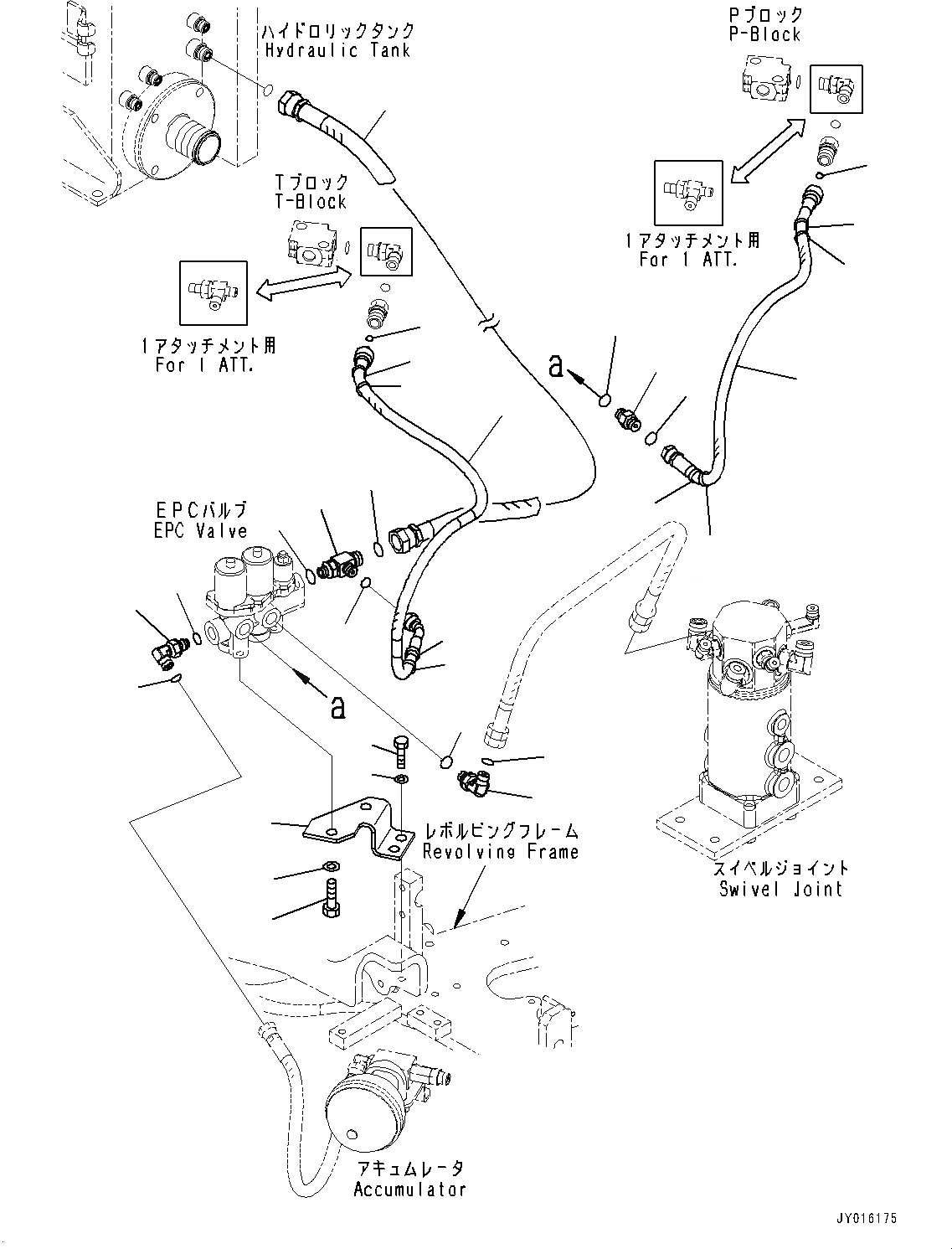 ハイドロリックタンク
Hydraulic Tank

Pブロック
P-Block

Tブロック
T-Block

1アタッチメント用
For 1 ATT.

1アタッチメント用
For 1 ATT.

a

EPCバルブ
EPC Valve

a

レボルビングフレーム
Revolving Frame

スイベルジョイント
Swivel Joint

アキュムレータ
Accumulator

JY016175