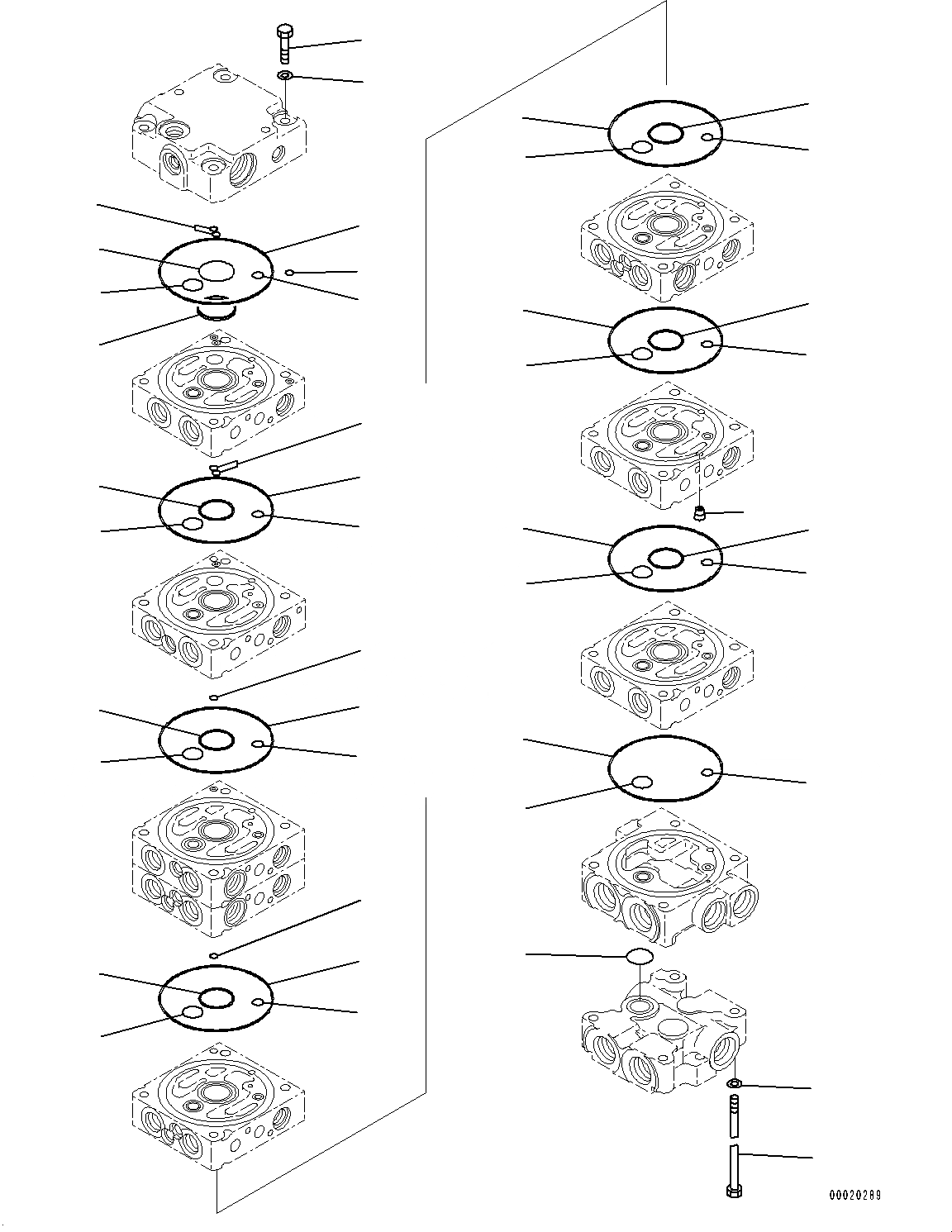 00020289