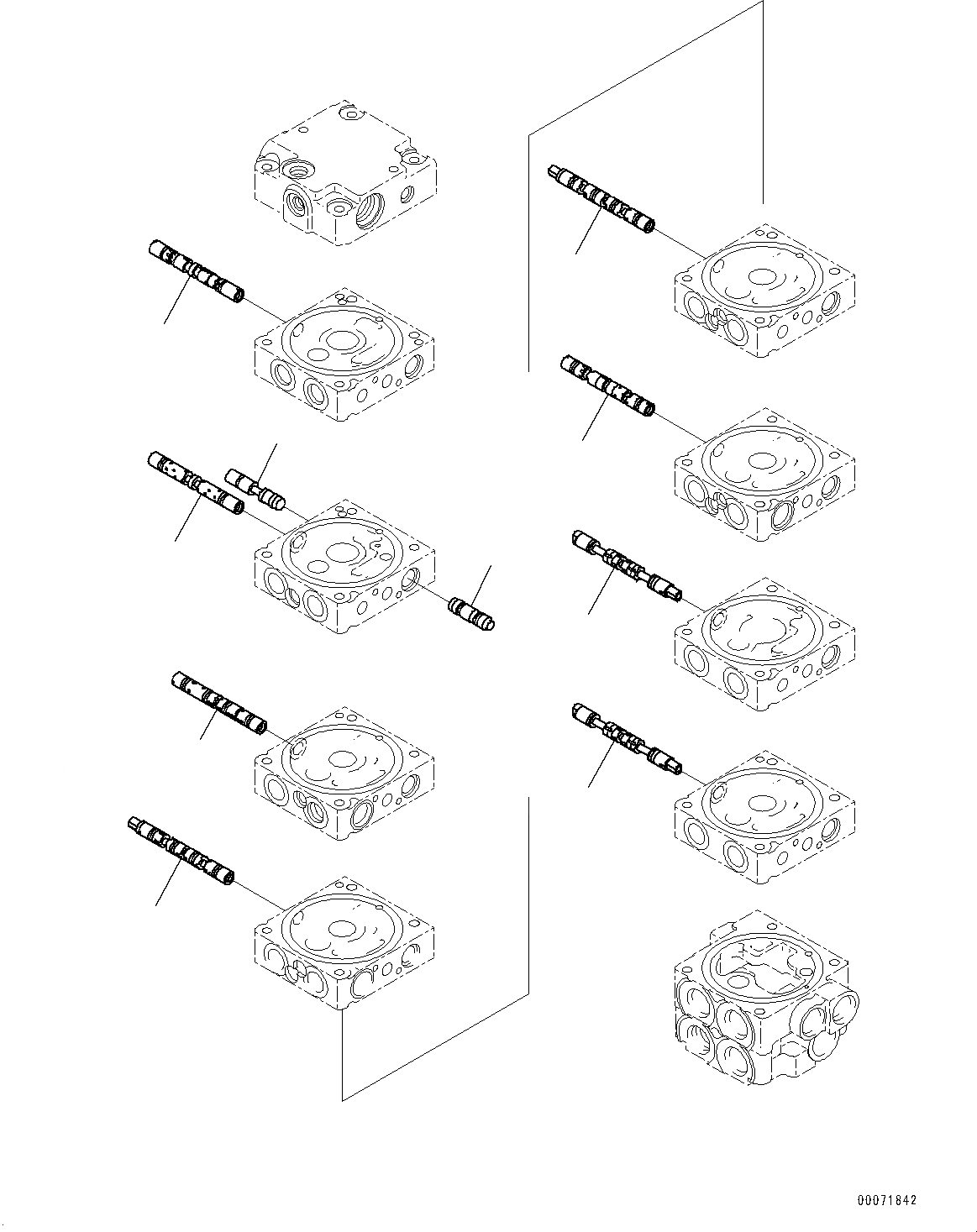 00071842