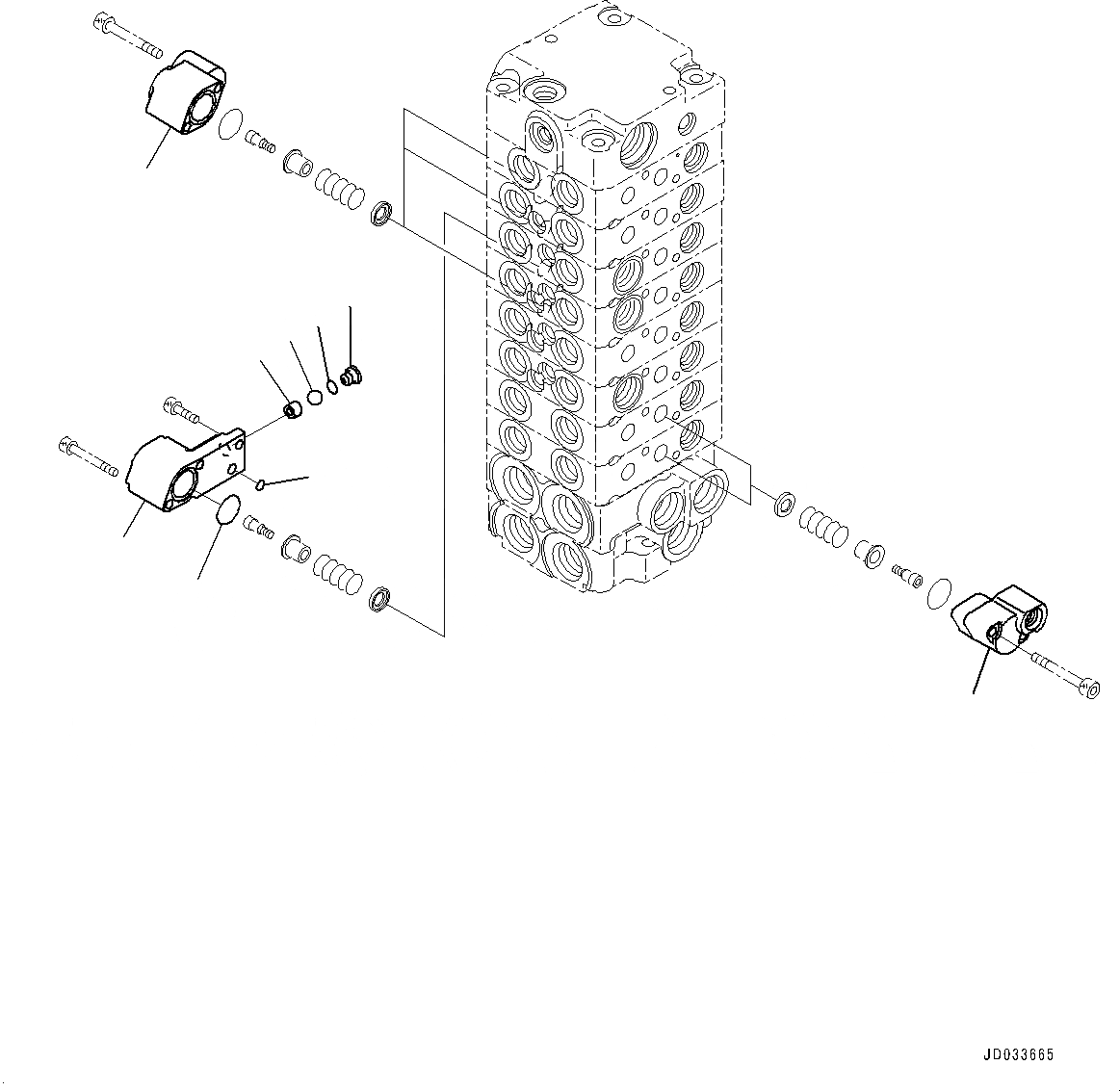 JD033665