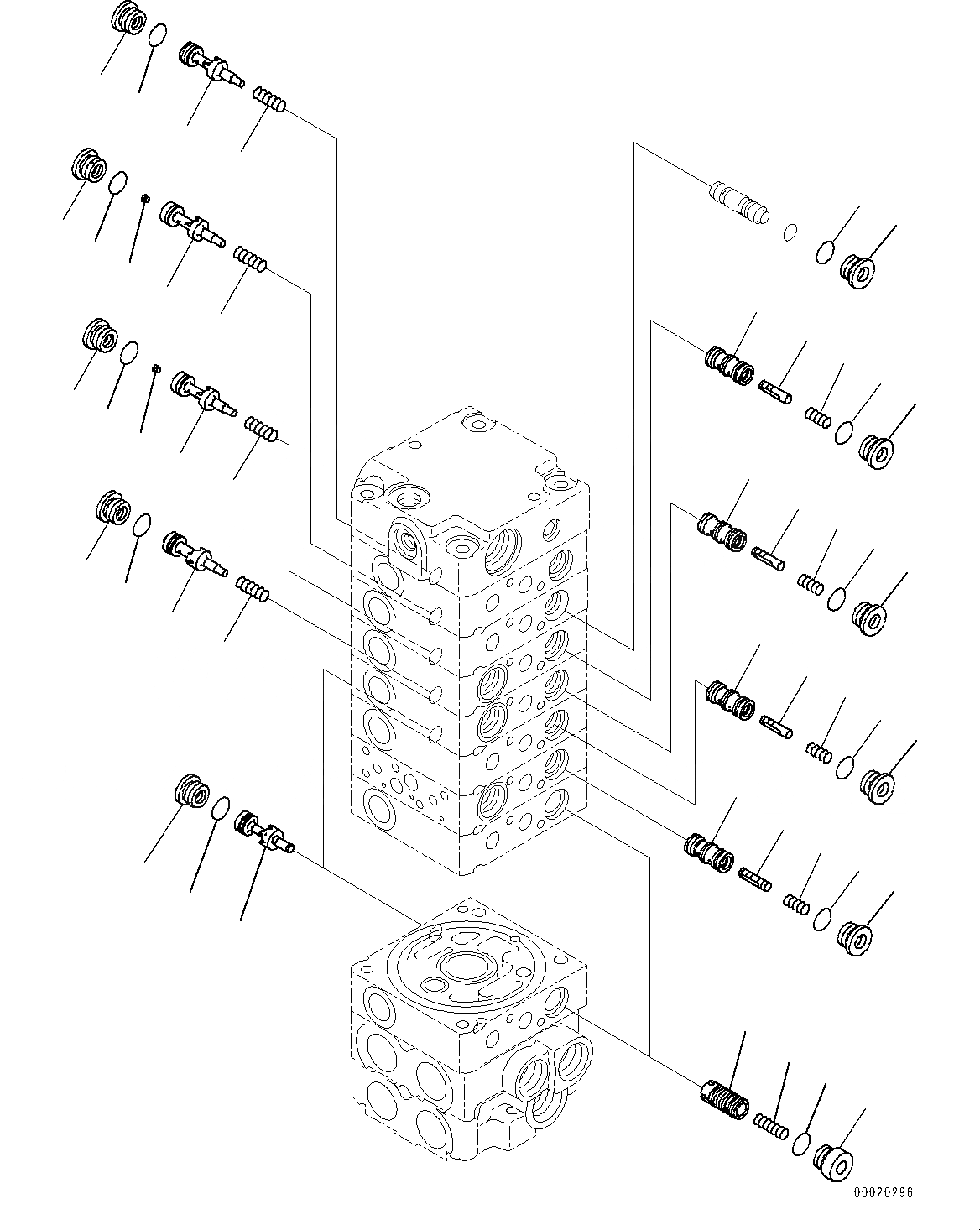 00020296