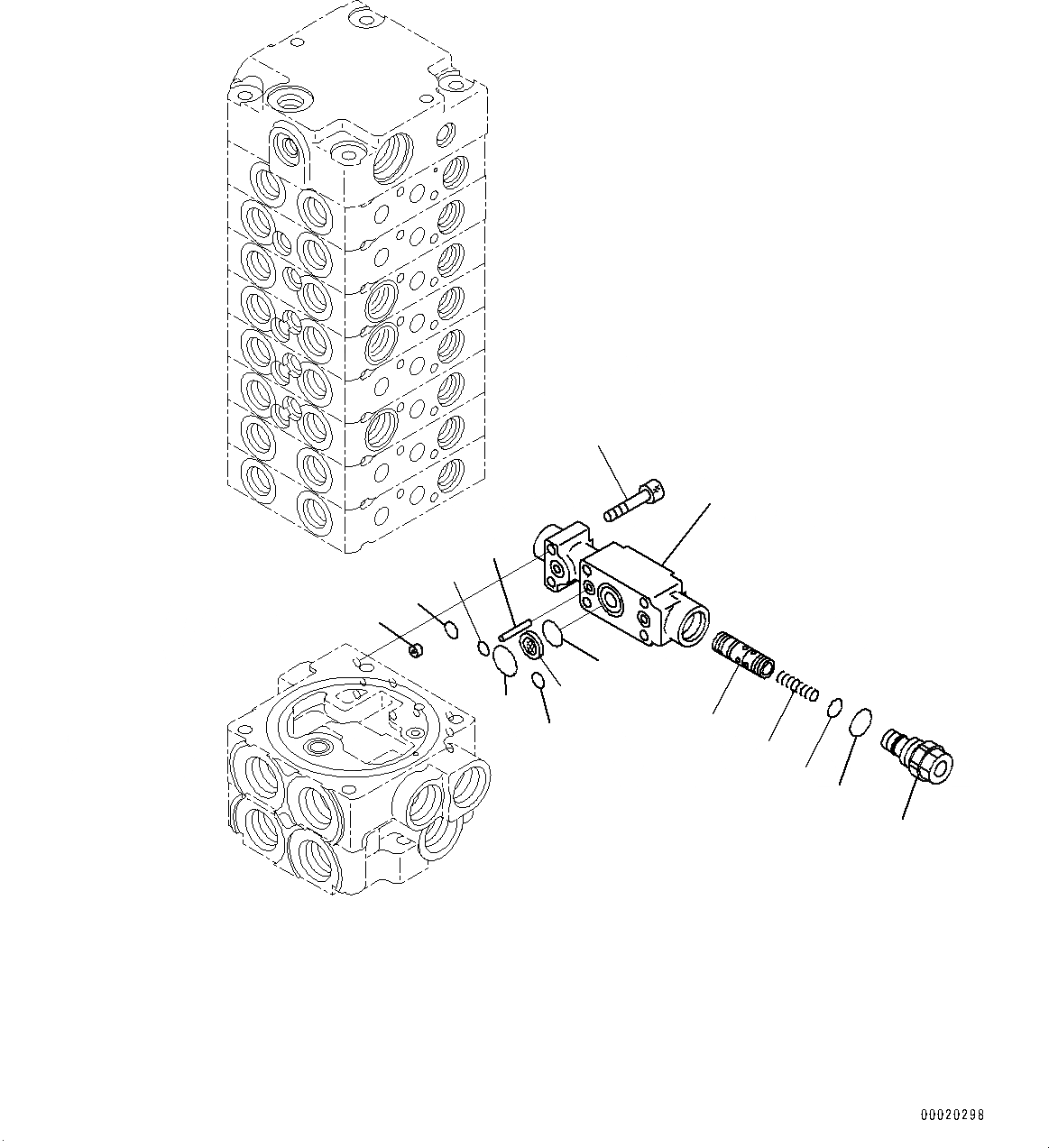 00020298