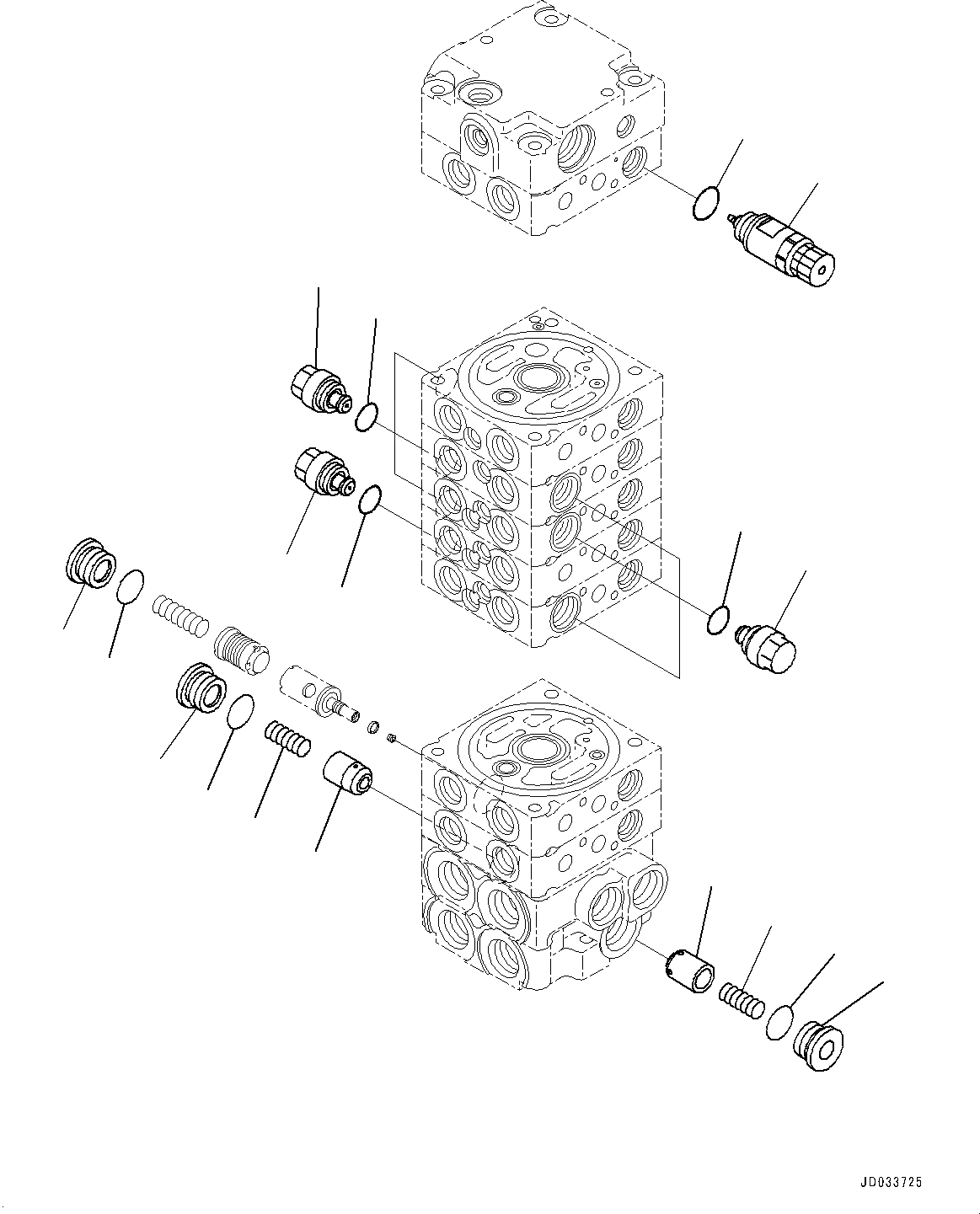 JD033725