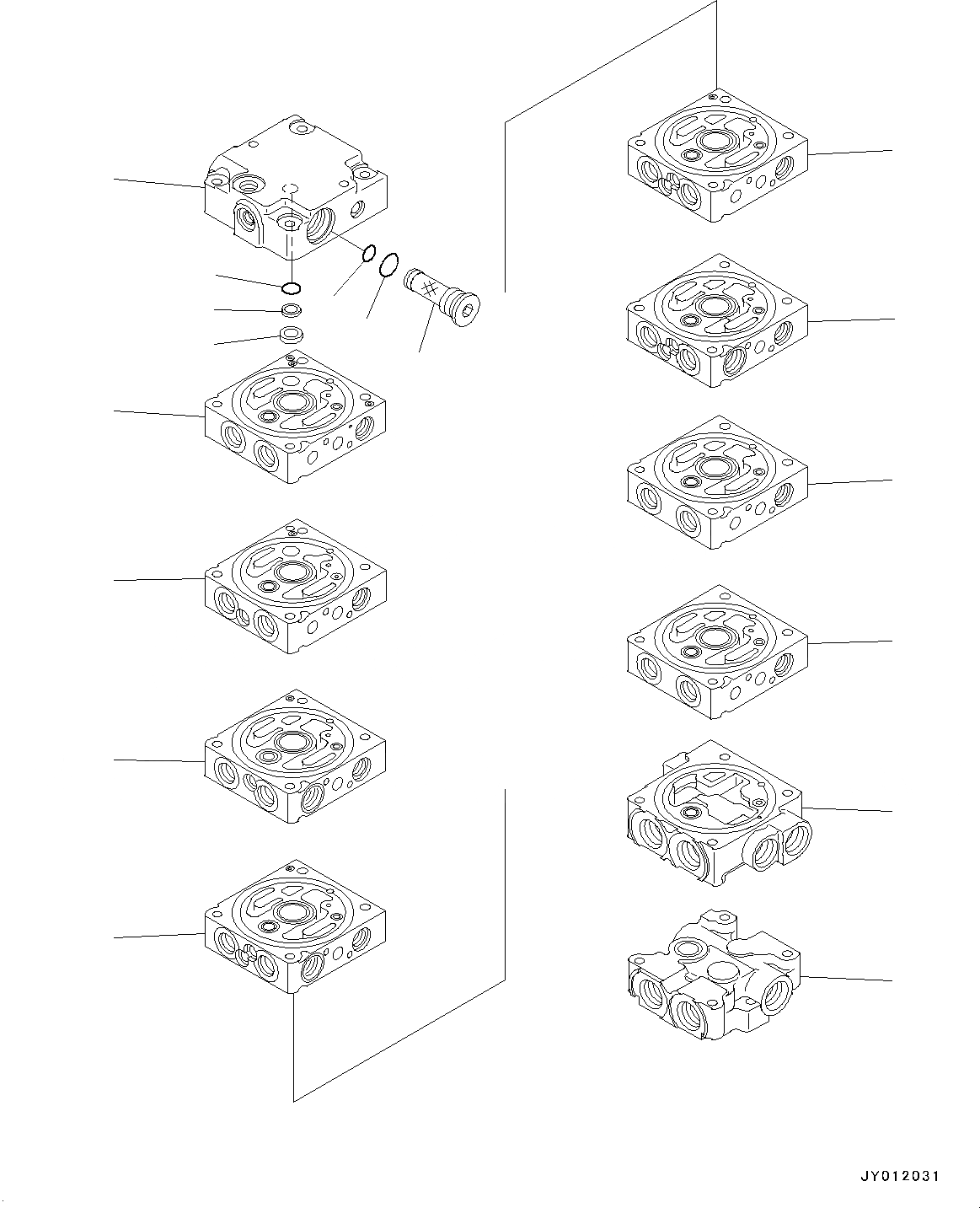 JY012031