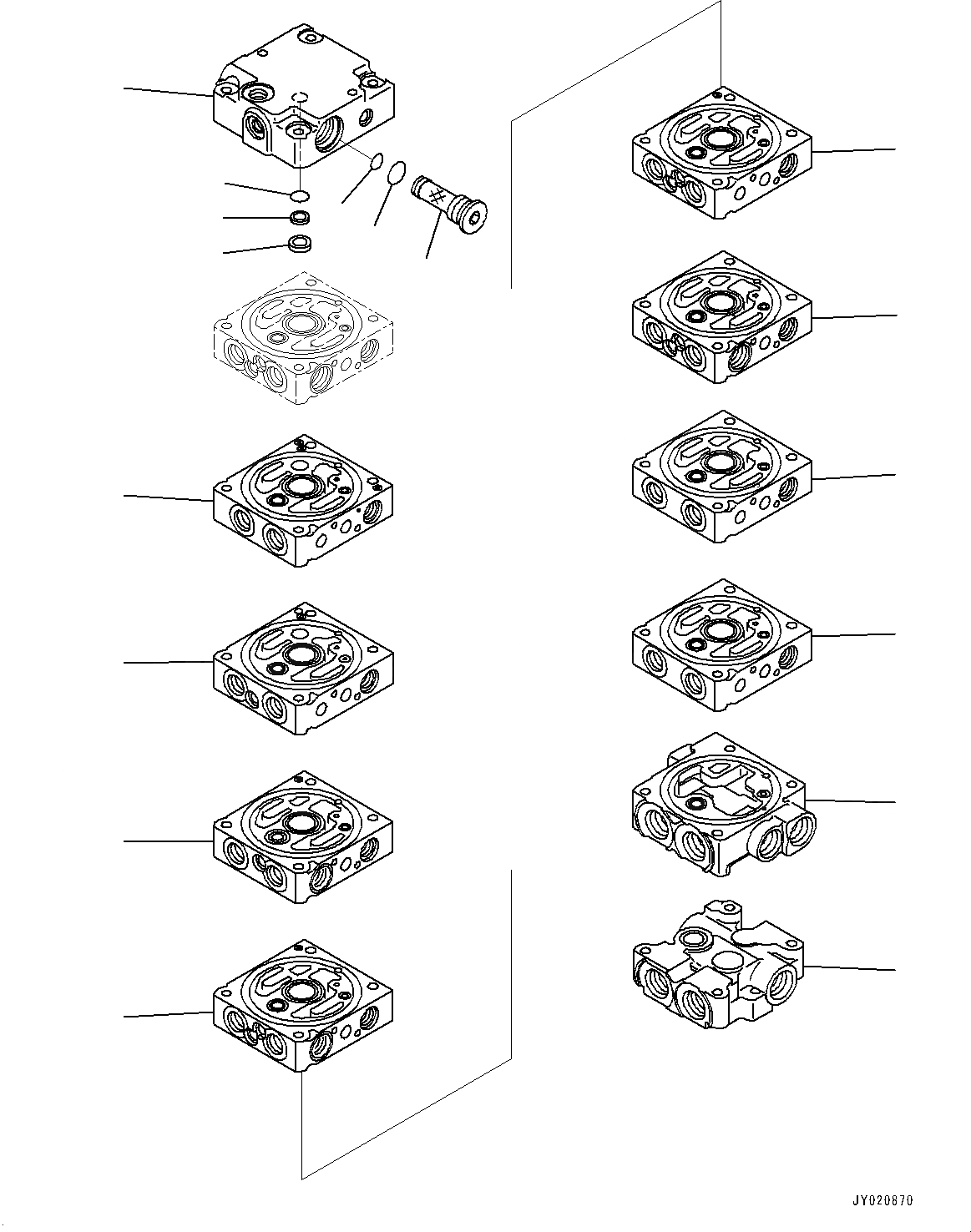 JY020870