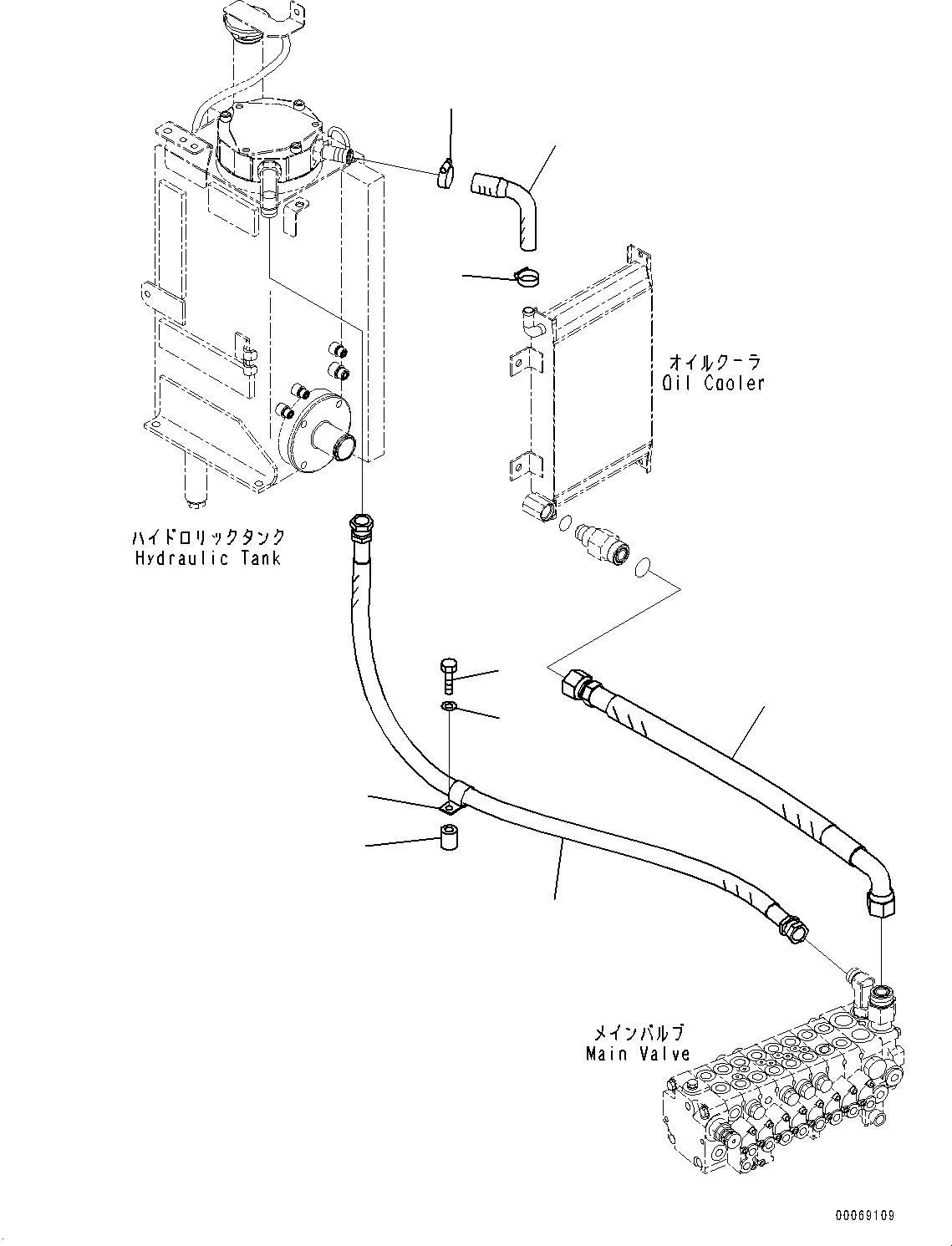 オイルクーラ
Oil Cooler

ハイドロリックタンク
Hydraulic Tank

メインバルブ
Main Valve

00069109