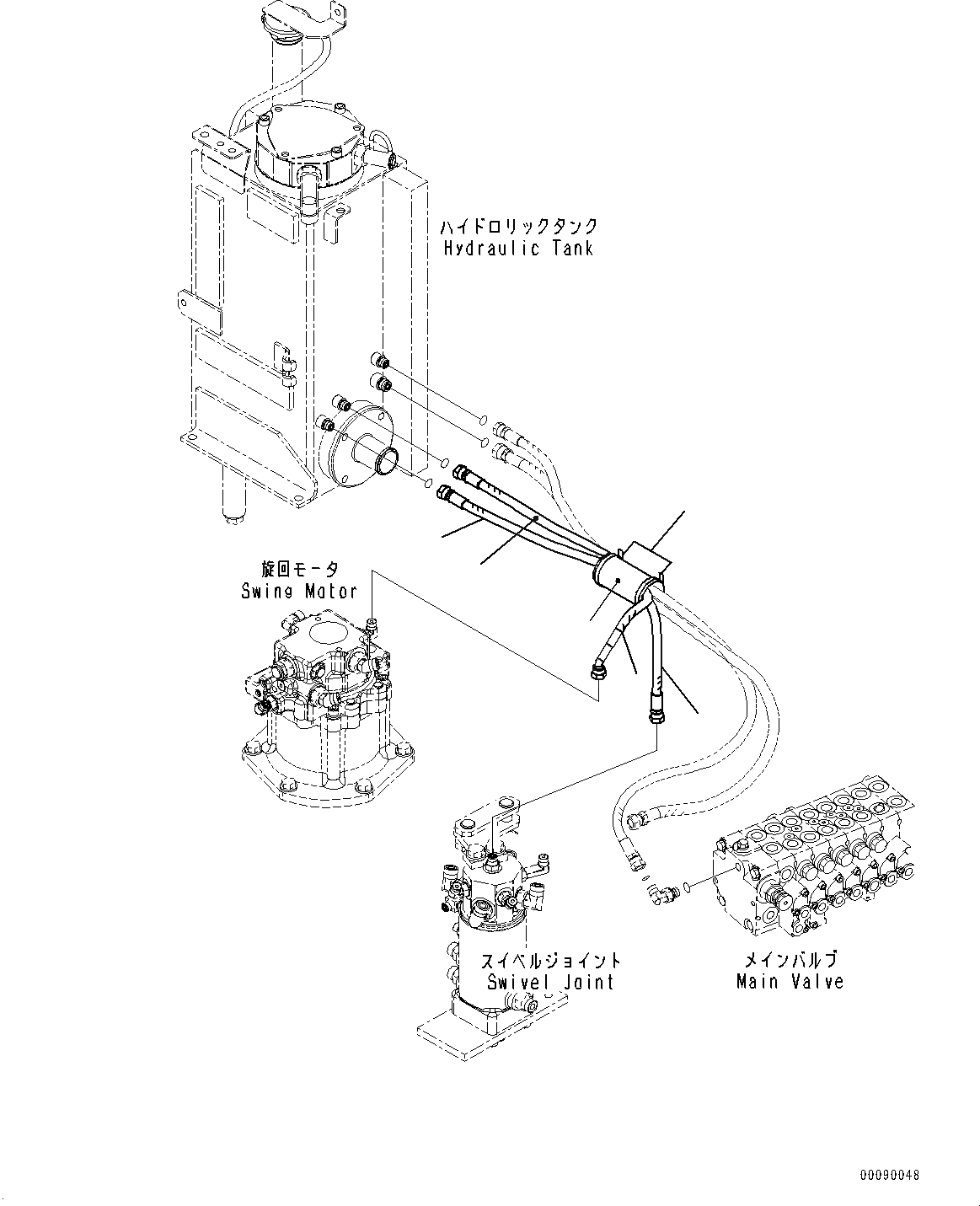 ハイドロリックタンク
Hydraulic Tank

旋回モータ
Swing Motor

スイベルジョイント
Swivel Joint

メインバルブ
Main Valve

00090048