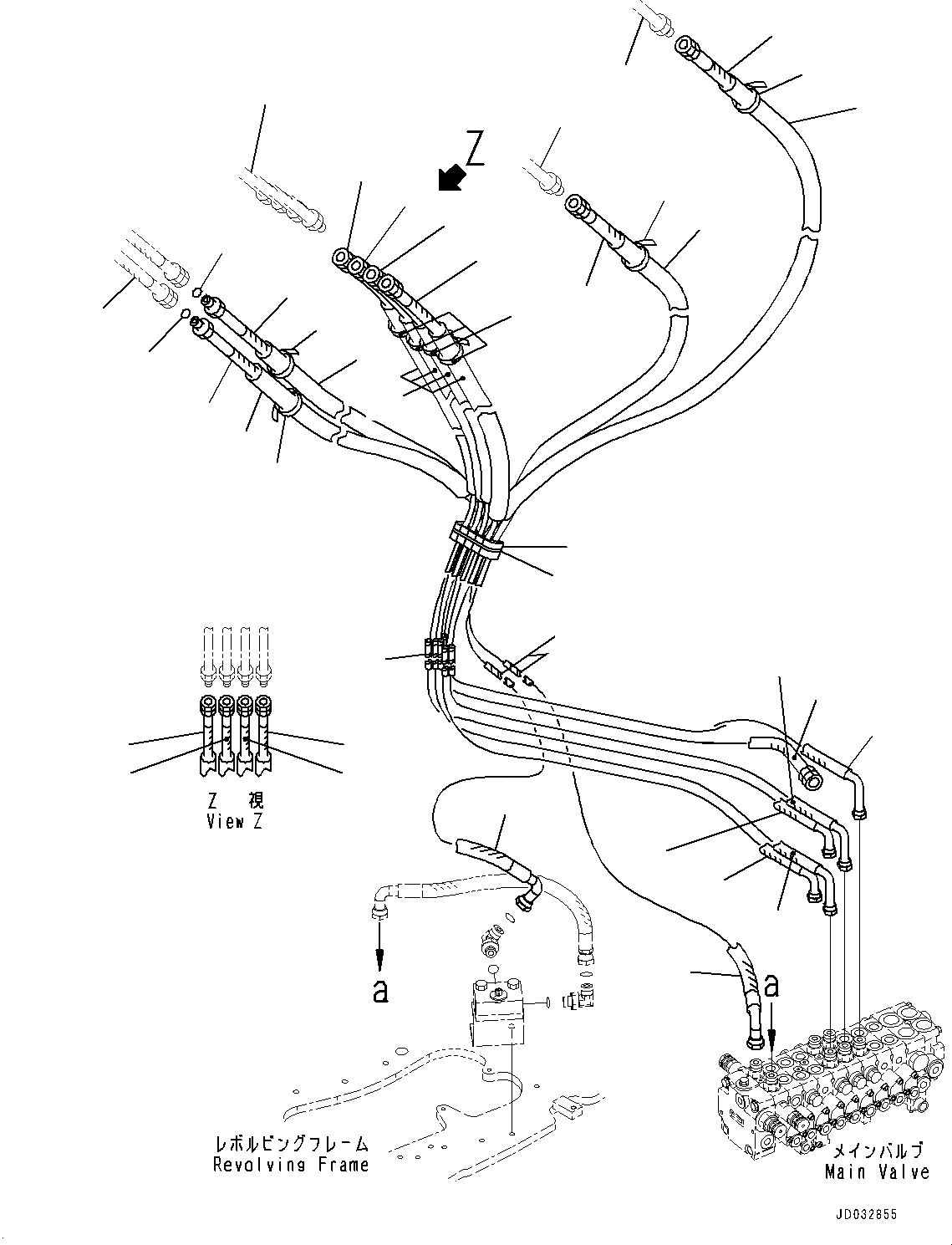 Z

Z 視
View Z

a

a

レボルビングフレーム
Revolving Frame

メインバルブ
Main Valve

JD032855