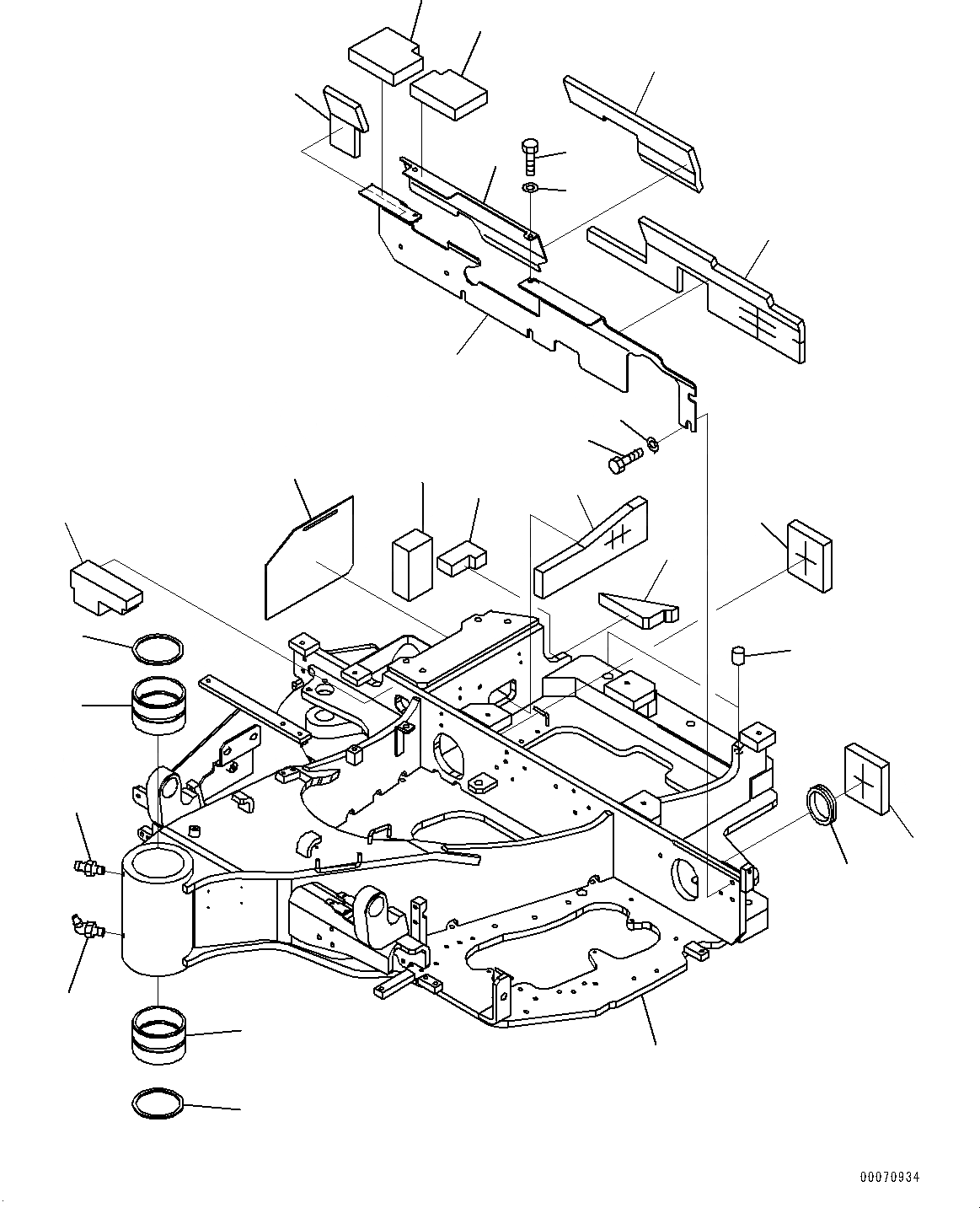 00070934