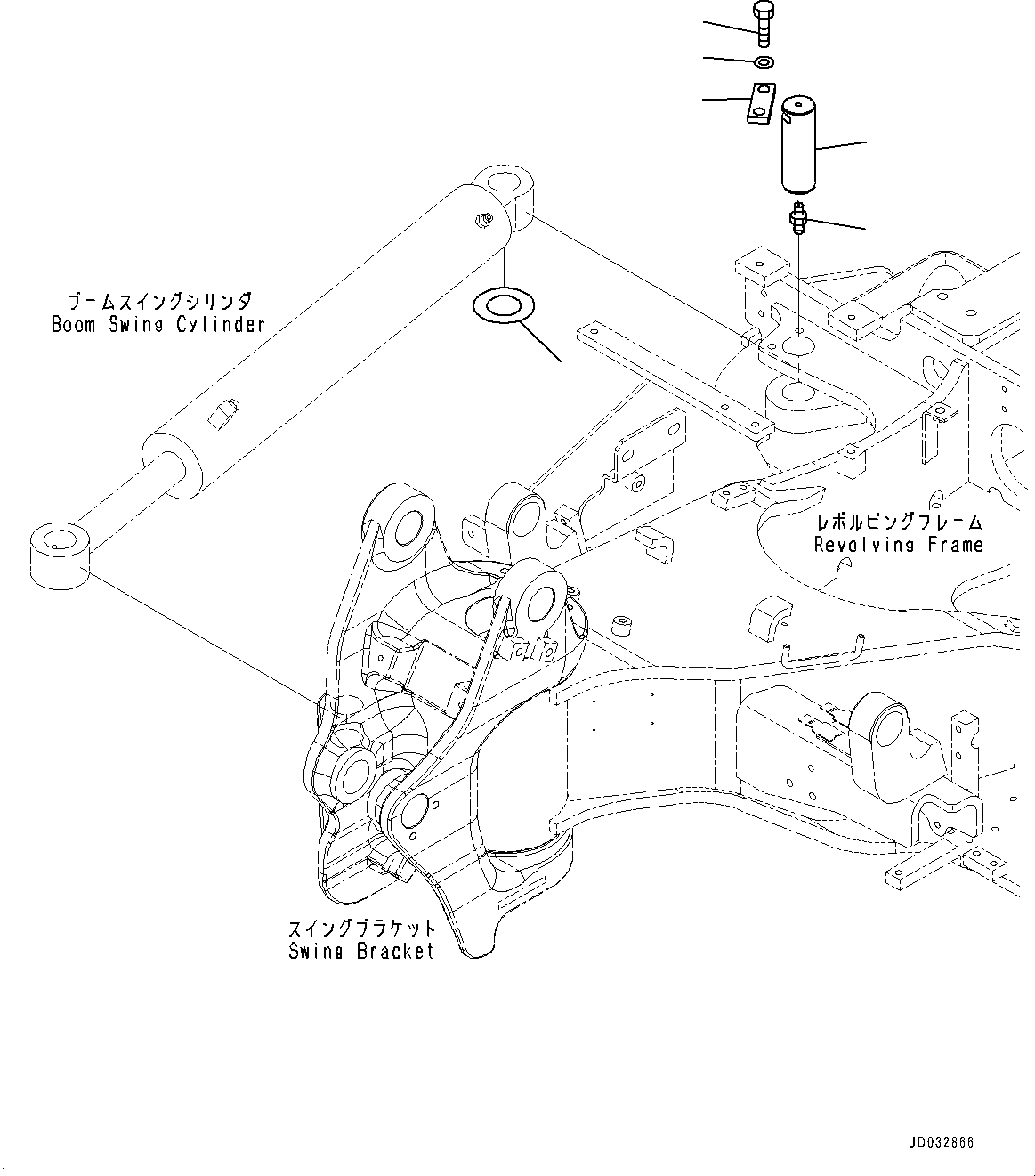 ブームスイングシリンダ
Boom Swing Cylinder

レボルビングフレーム
Revolving Frame

スイングブラケット
Swing Bracket

JD032866