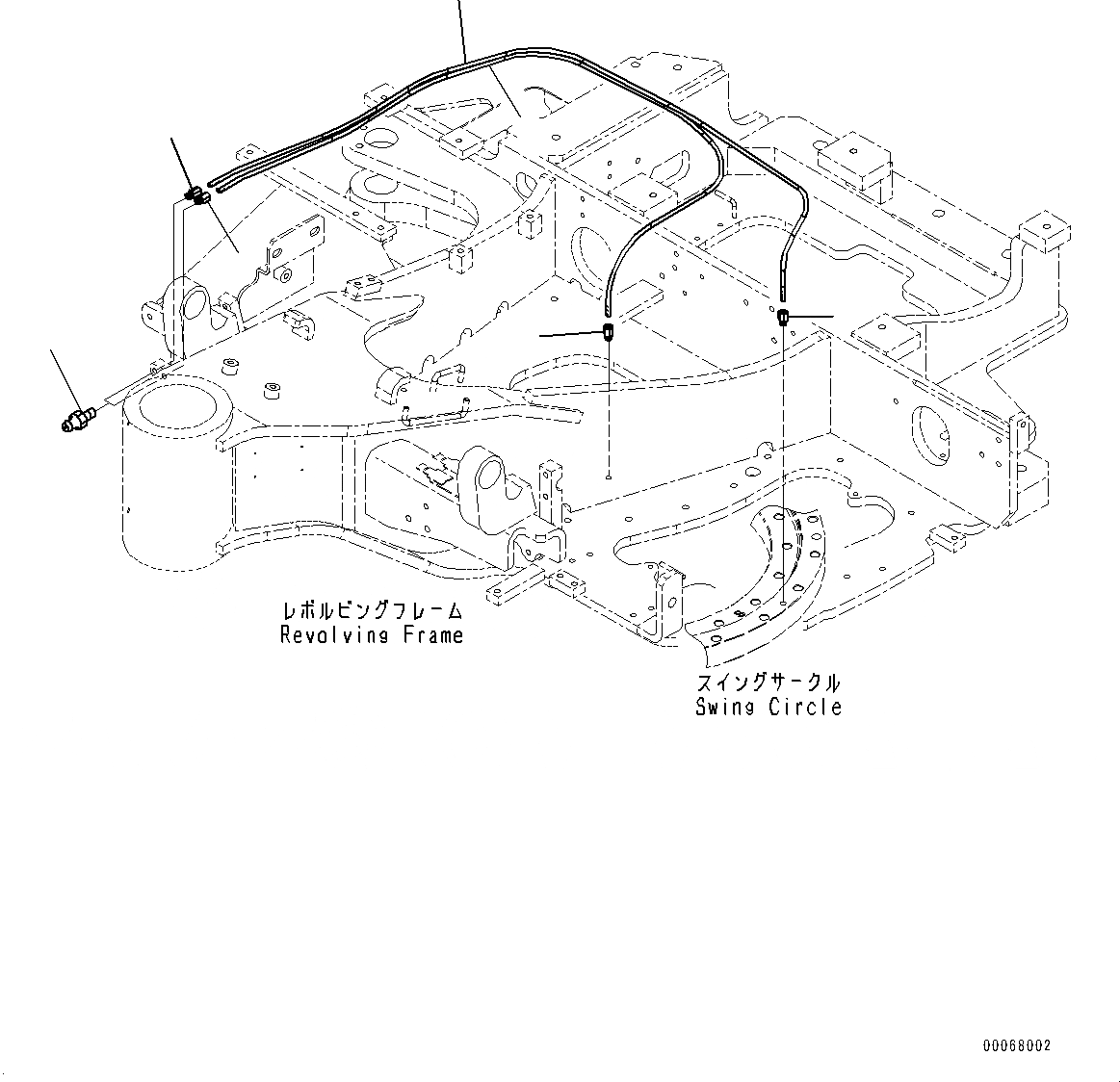 レボルビングフレーム
Revolving Frame

スイングサークル
Swing Circle

00068002