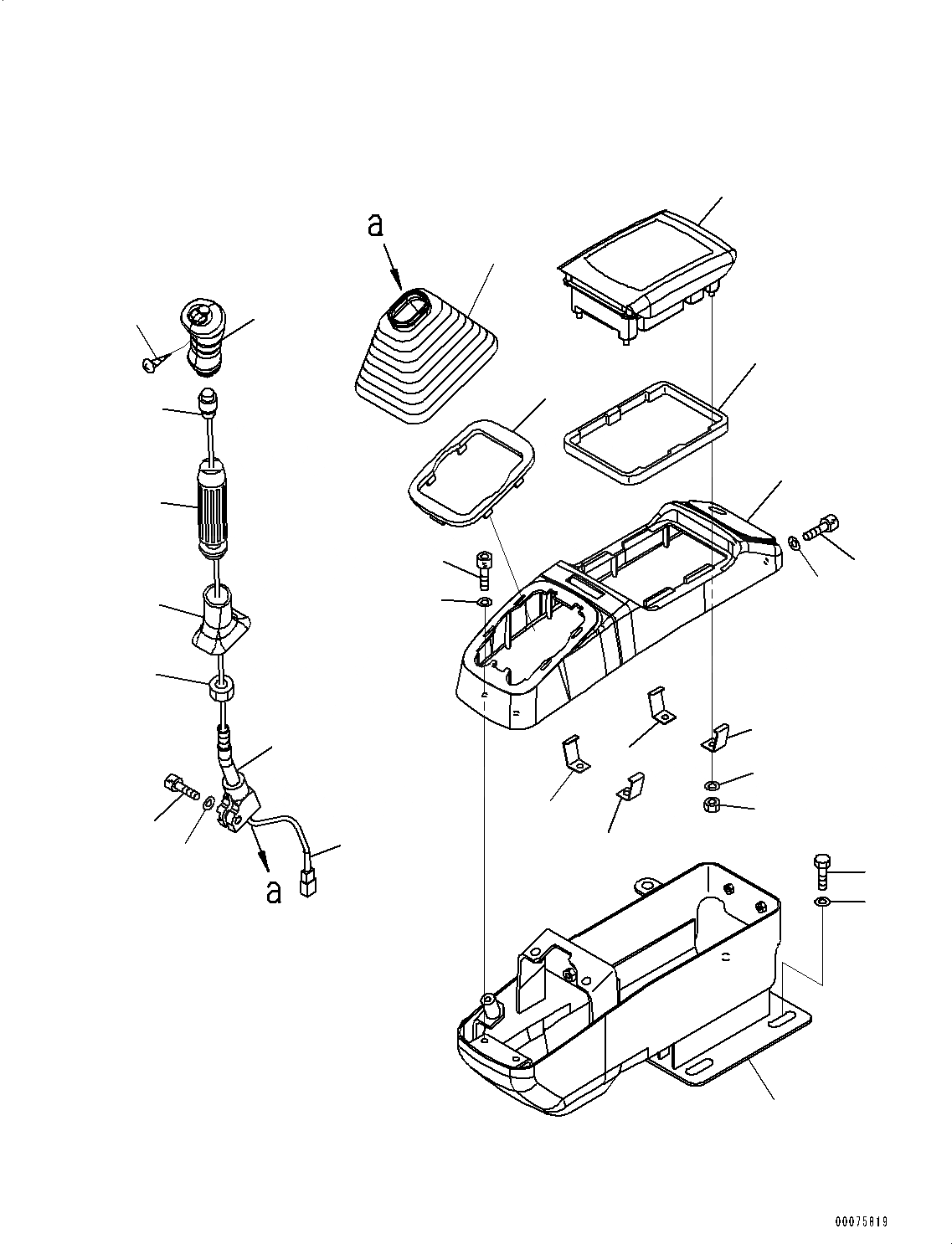 a

a

00075819