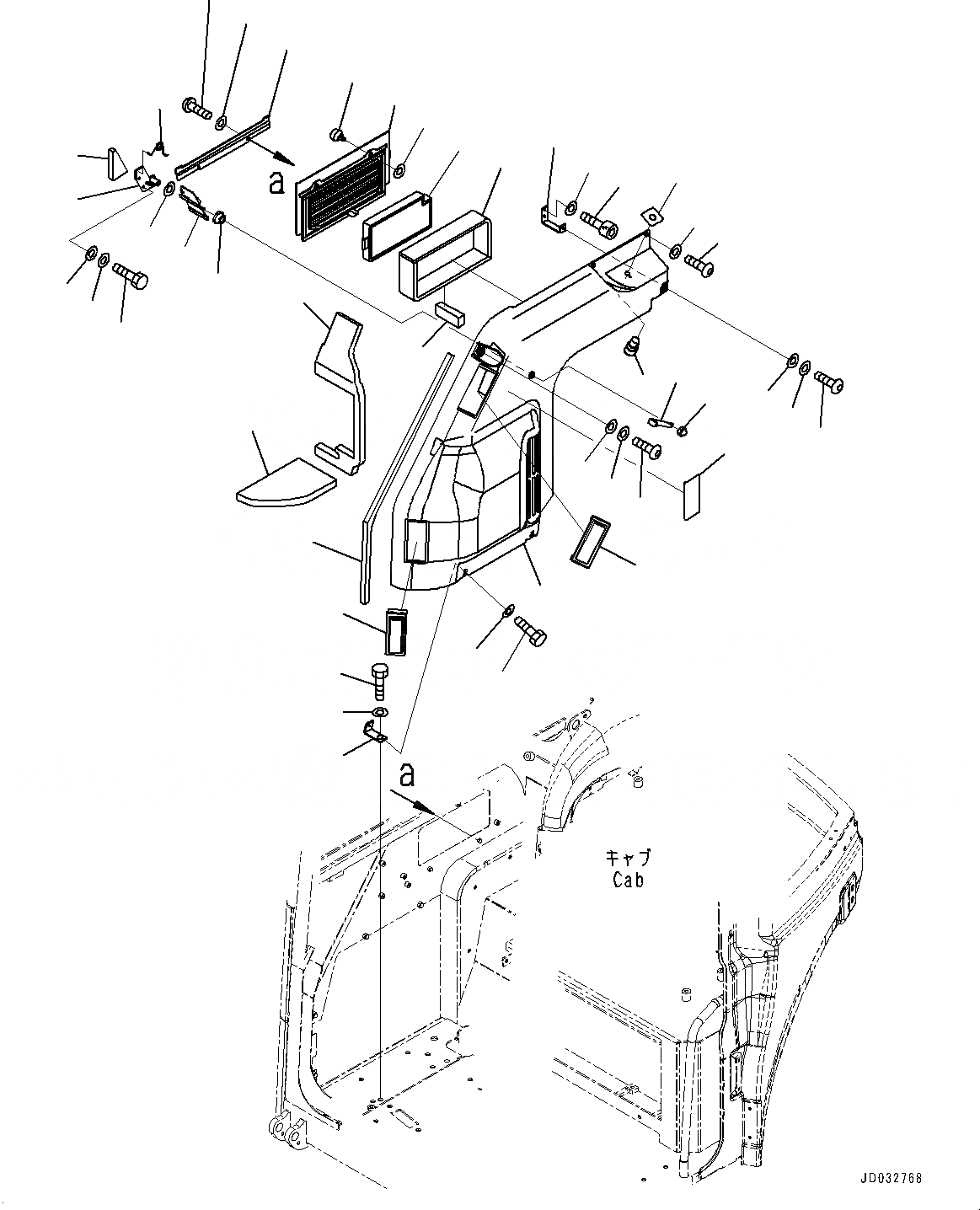 a

a

キャブ
Cab

JD032768