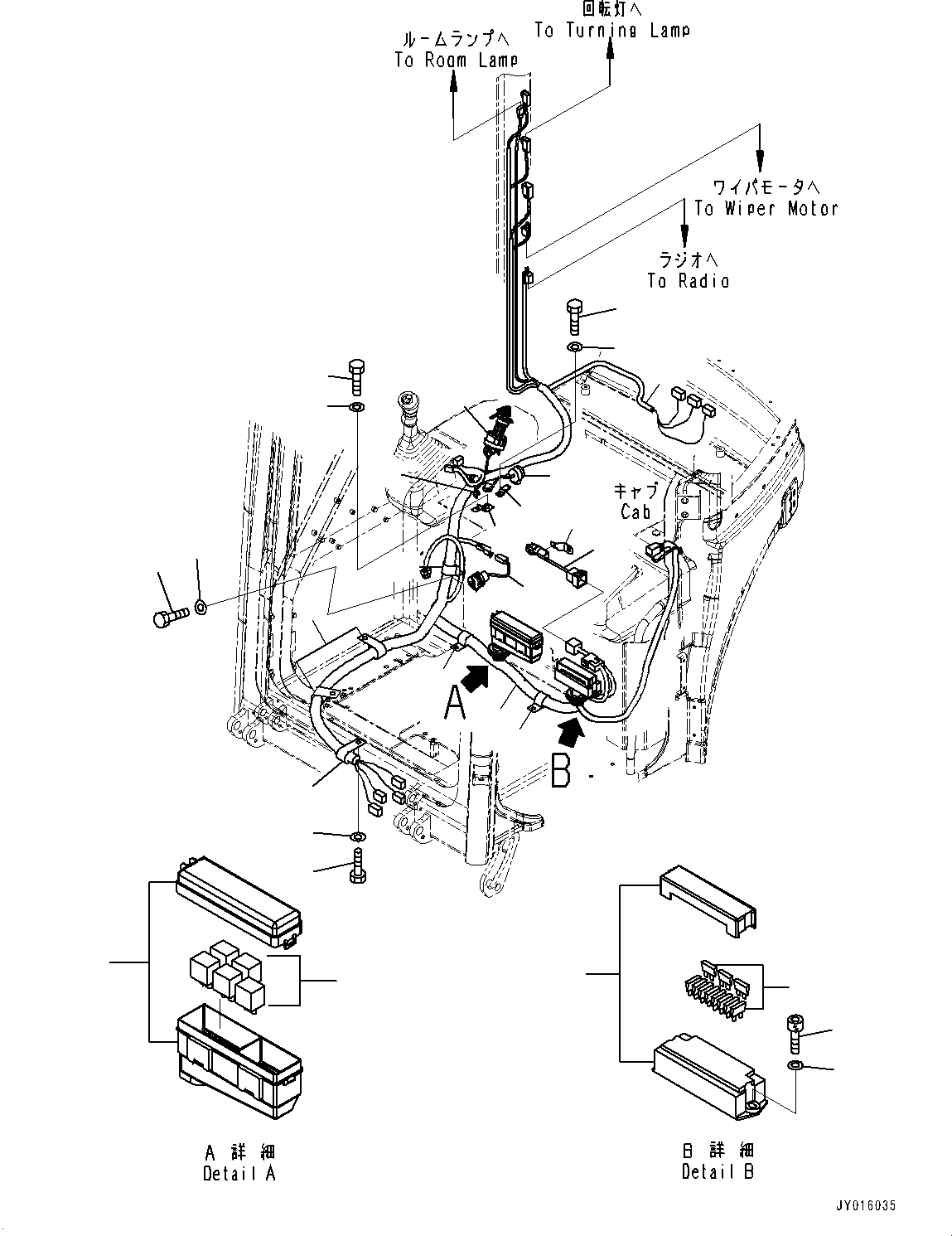 回転灯へ
To Turning Lamp

ルームランプへ
To Room Lamp

ワイパモータへ
To Wiper Motor

ラジオへ
To Radio

キャブ
Cab

A

B

A 詳 細
Detail A

B 詳 細
Detail B

JY016035