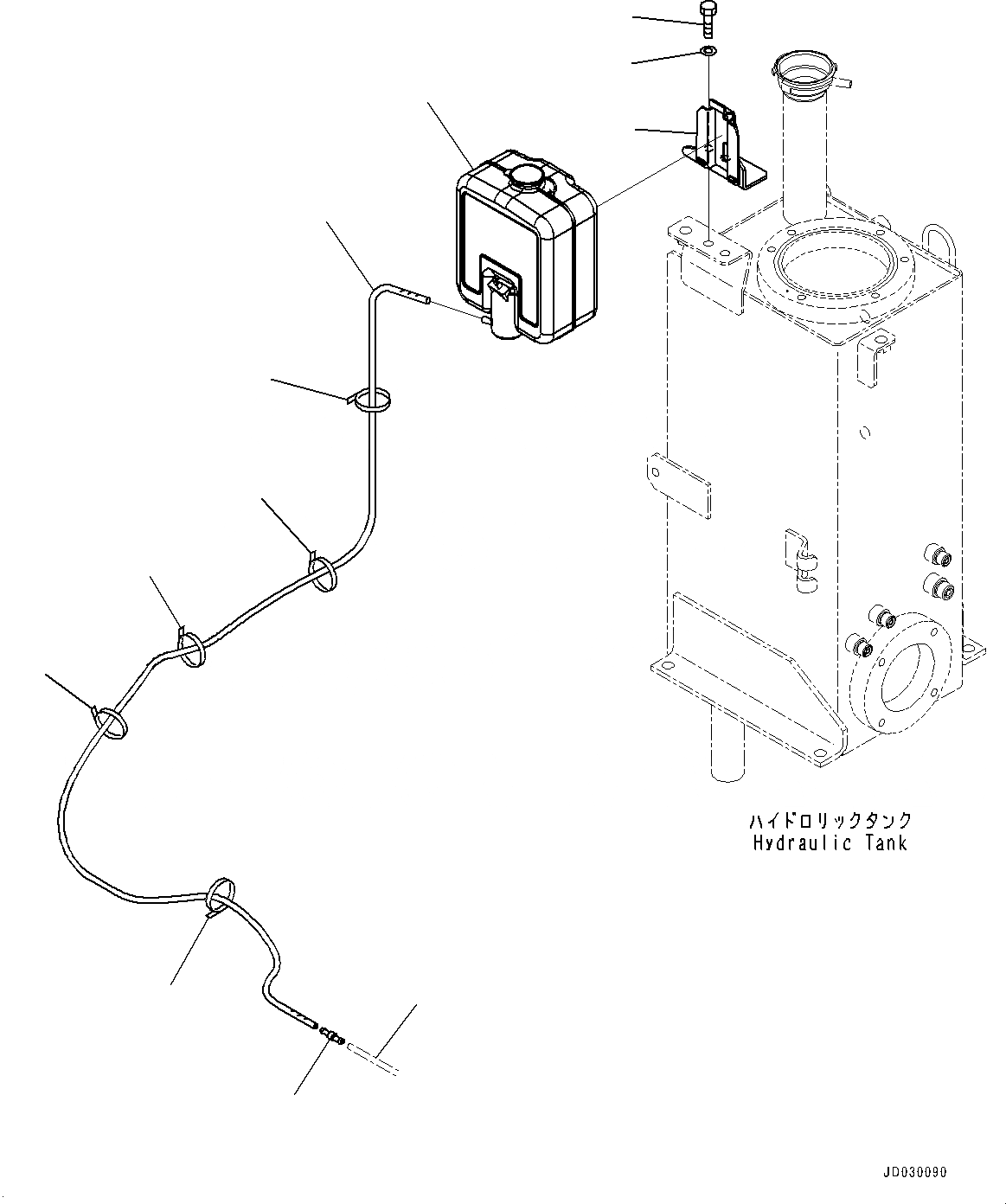 ハイドロリックタンク
Hydraulic Tank

JD030090