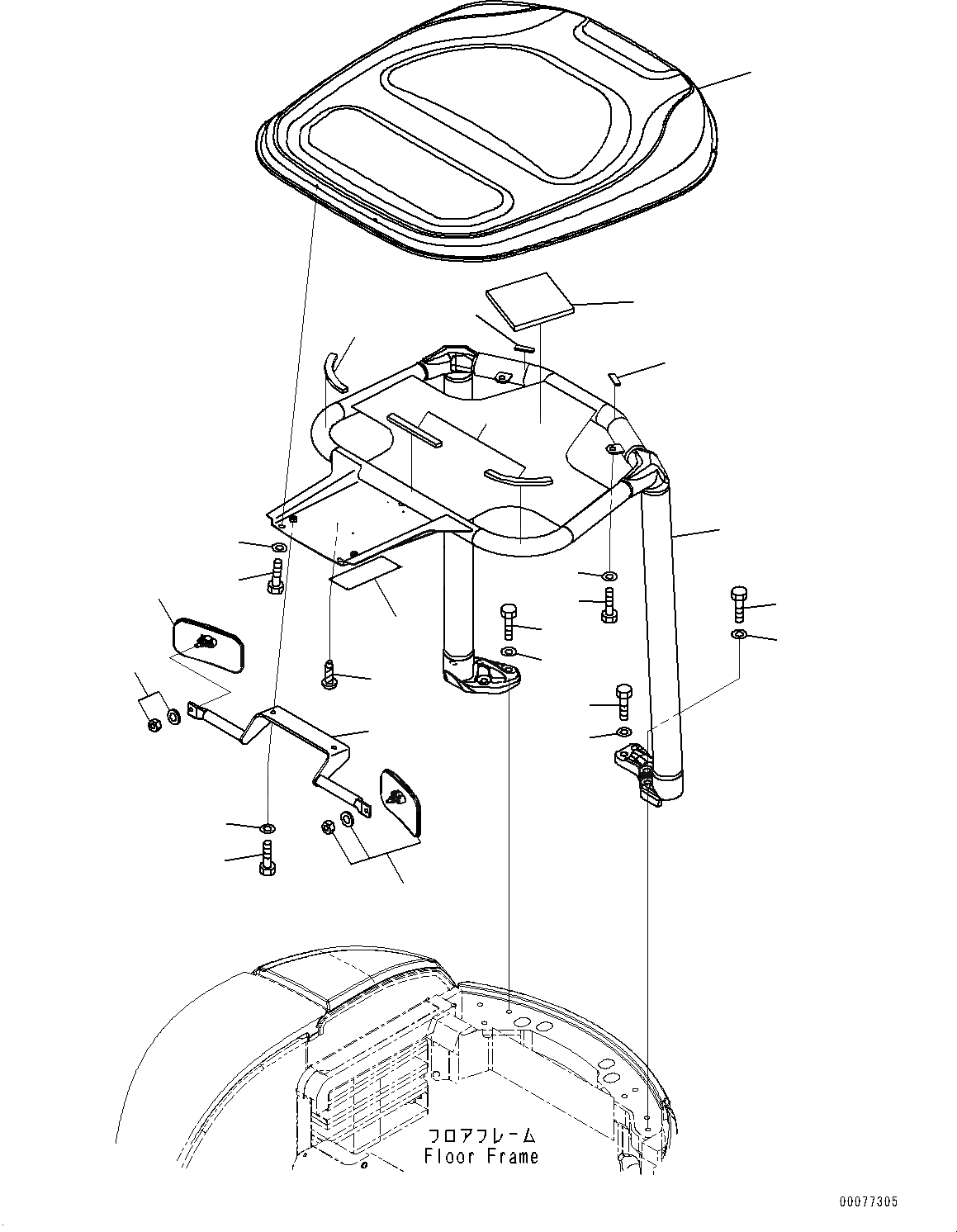 フロアフレーム
Floor Frame

00077305