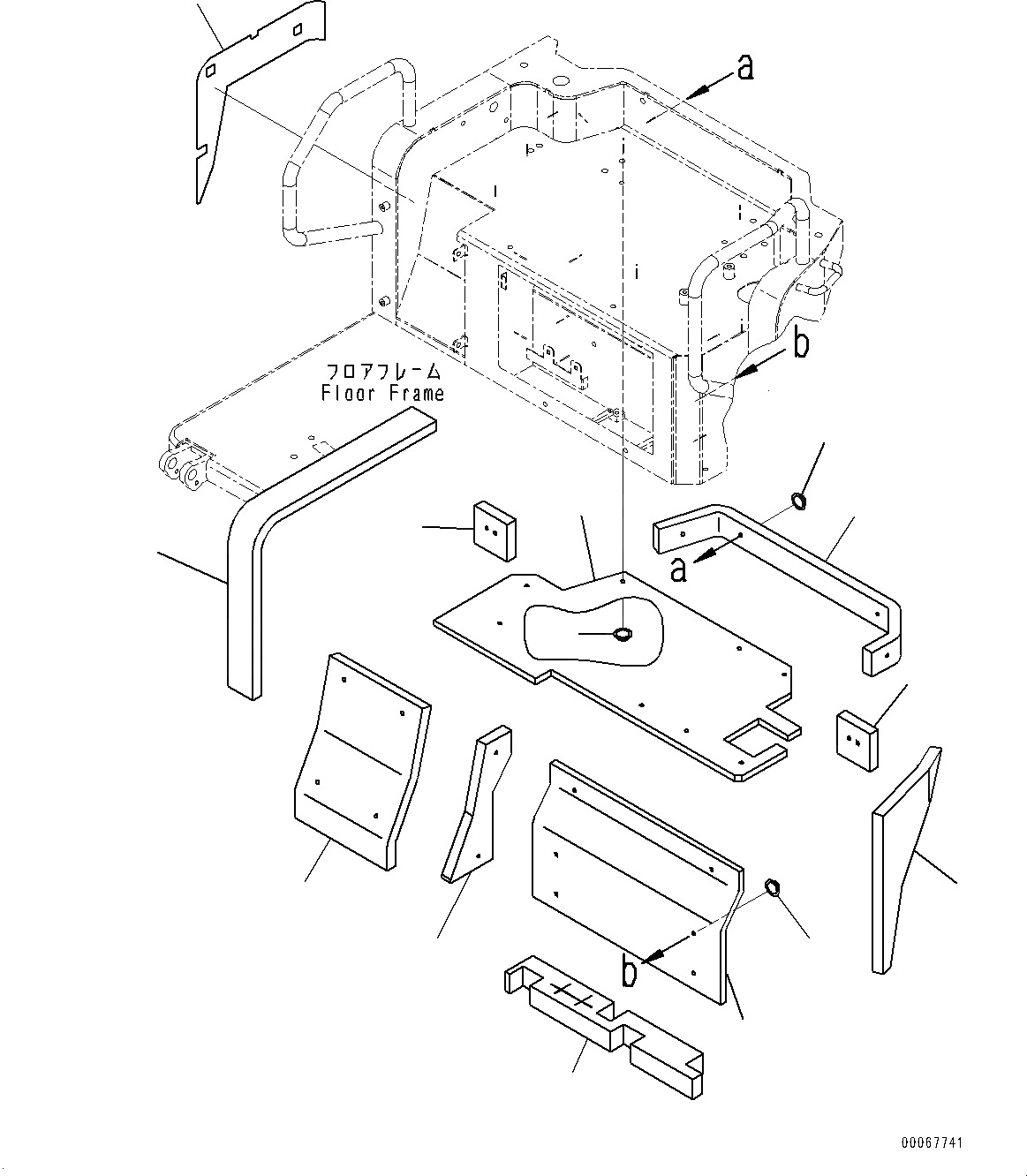 a

b

フロアフレーム
Floor Frame

a

b

00067741