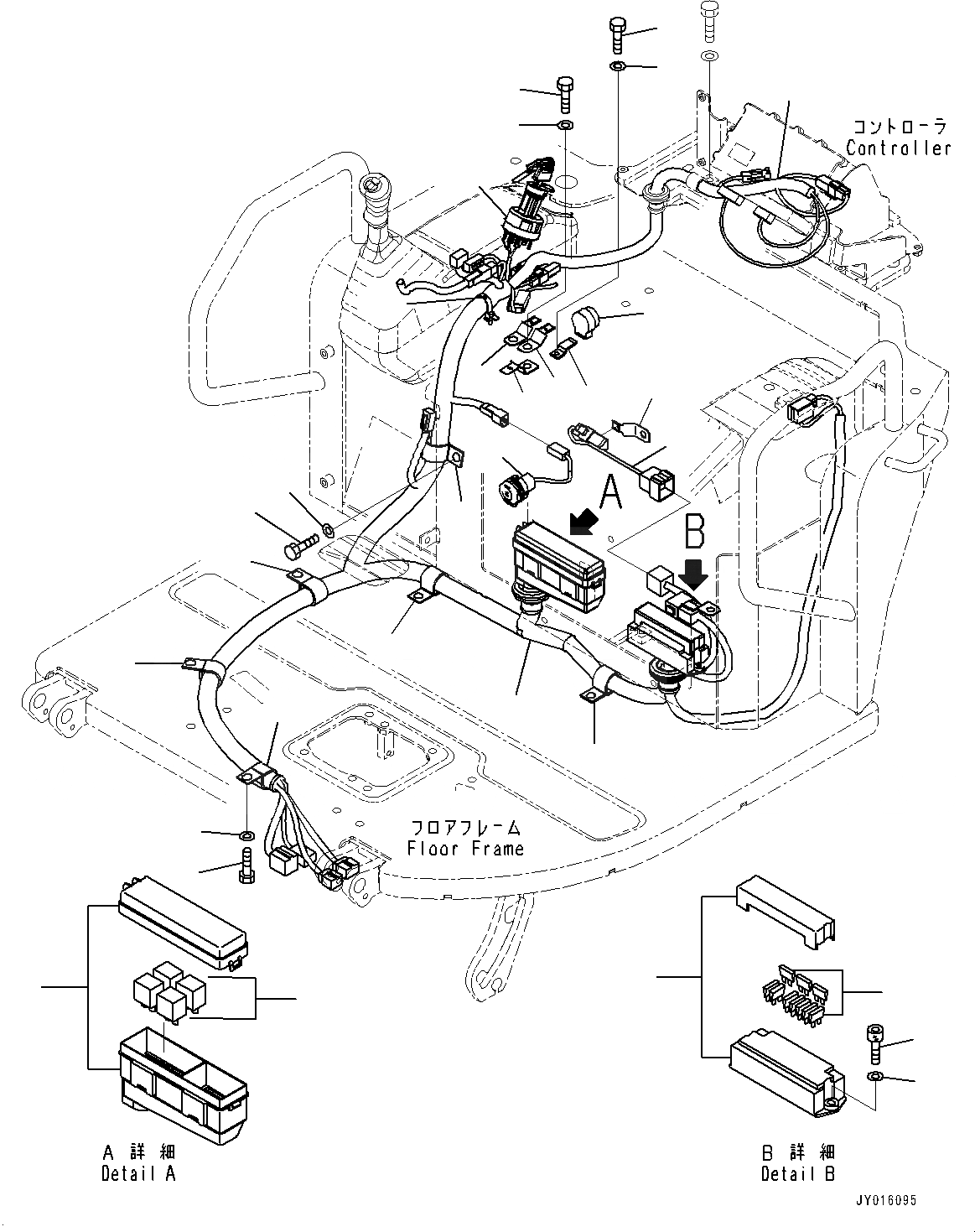 コントローラ
Controller

A

B

フロアフレーム
Floor Frame

A 詳細
Detail A

B 詳細
Detail B

JY016095