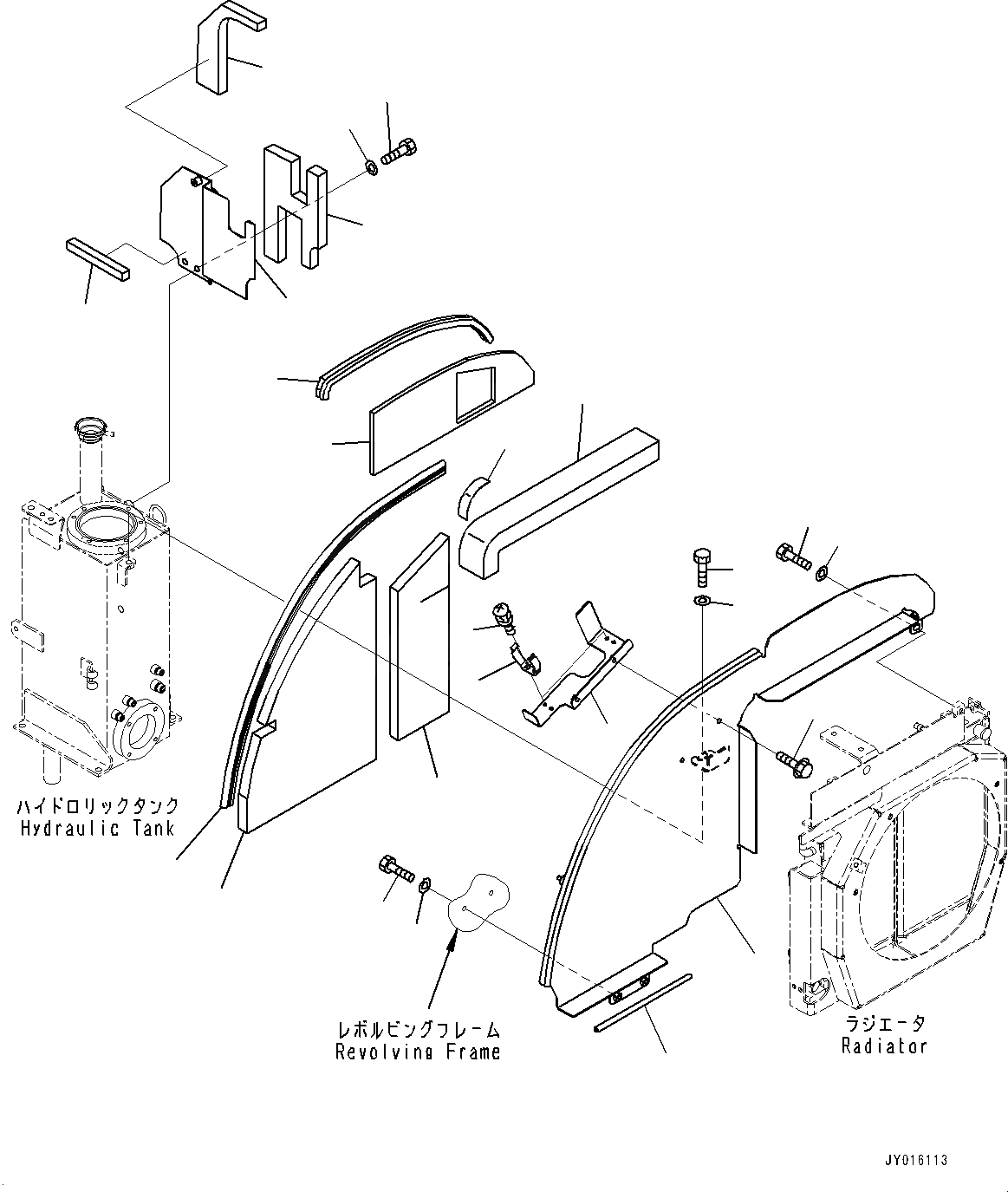 ハイドロリックタンク
Hydraulic Tank

レボルビングフレーム
Revolving Frame

ラジエータ
Radiator

JY016113