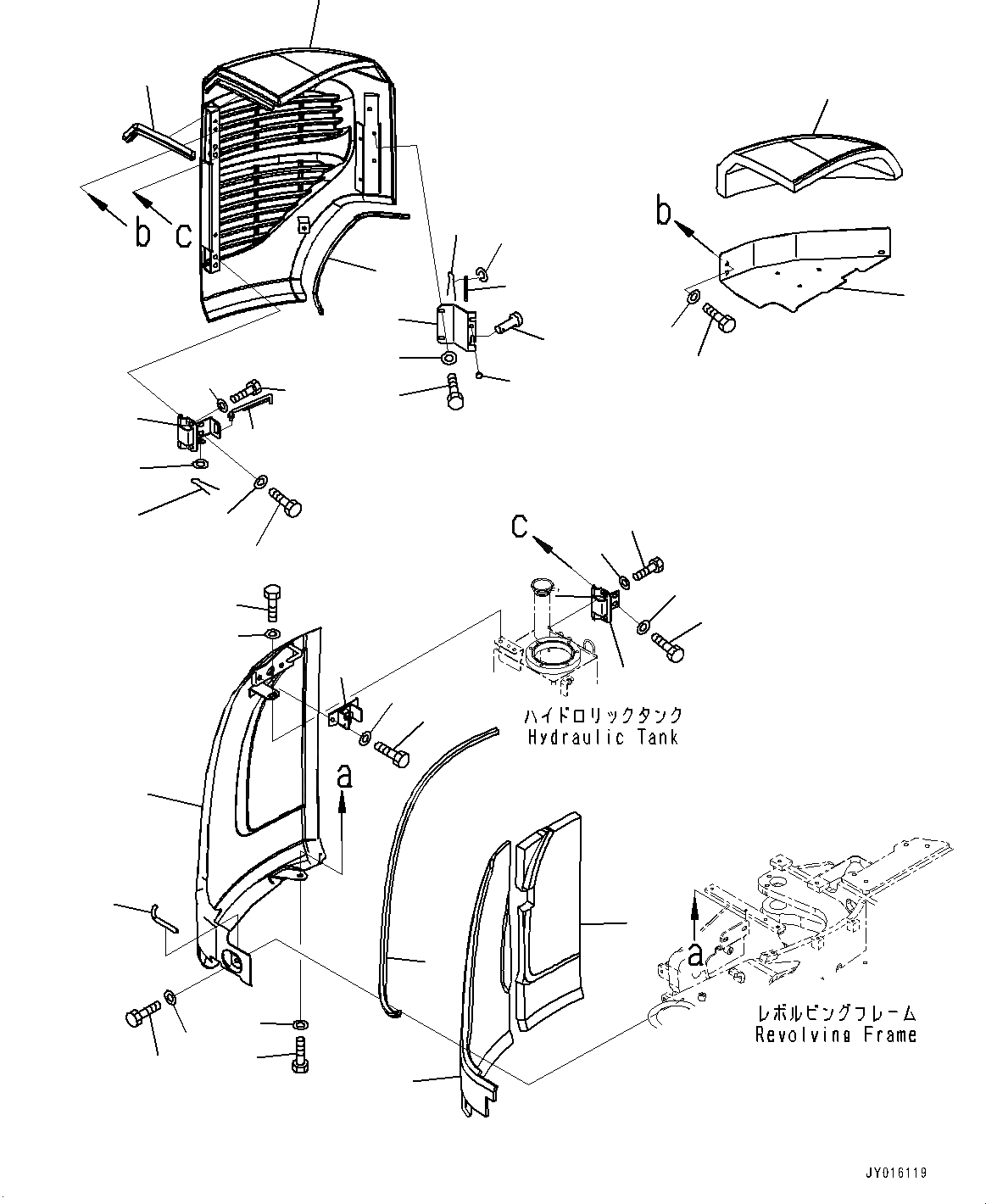 b
c
b
c
ハイドロリックタンク
Hydraulic Tank
a
a
レボルビングフレーム
Revolving Frame
JY016119