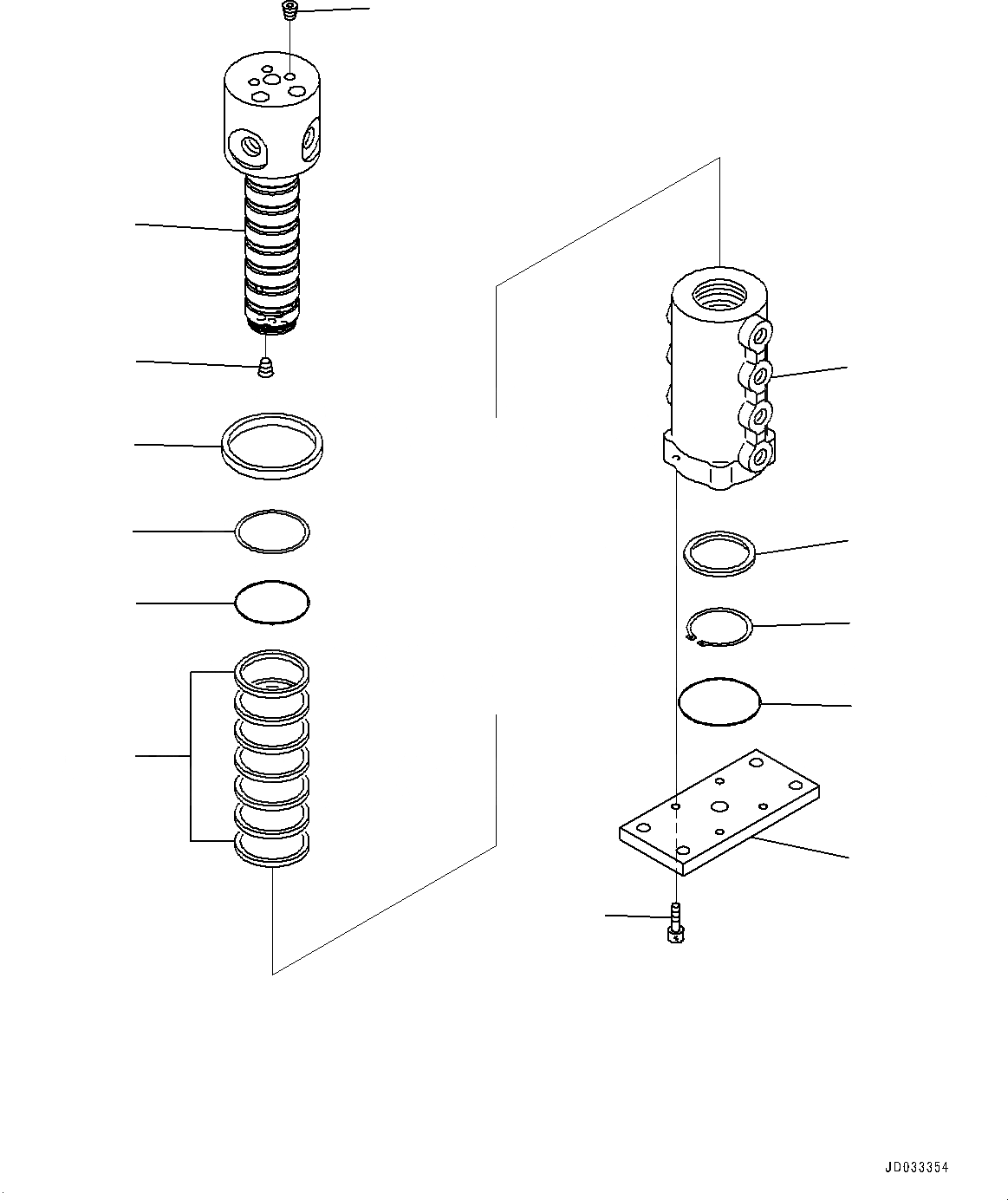 JD033354