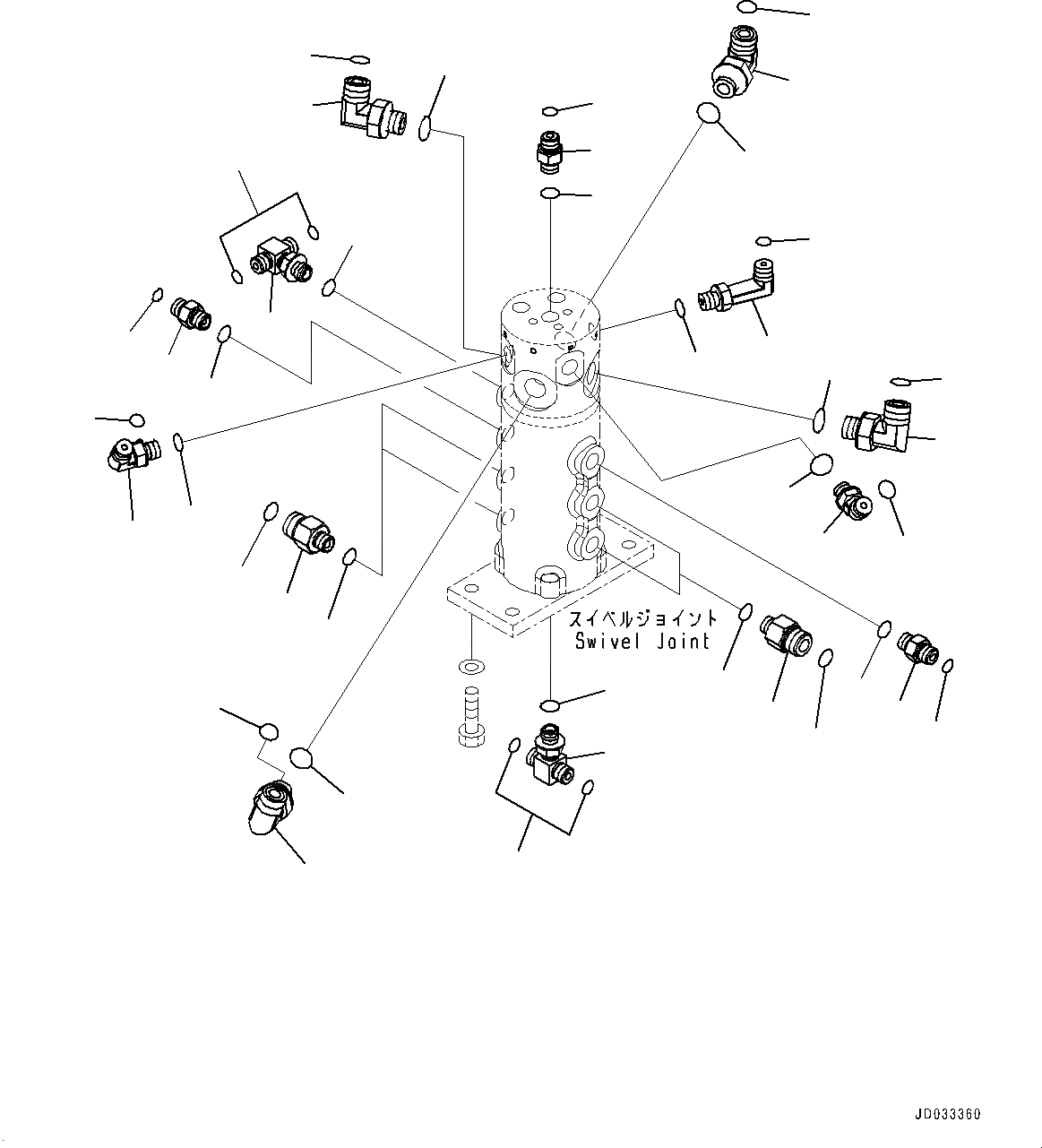 スイベルジョイント
Swivel Joint

JD033360