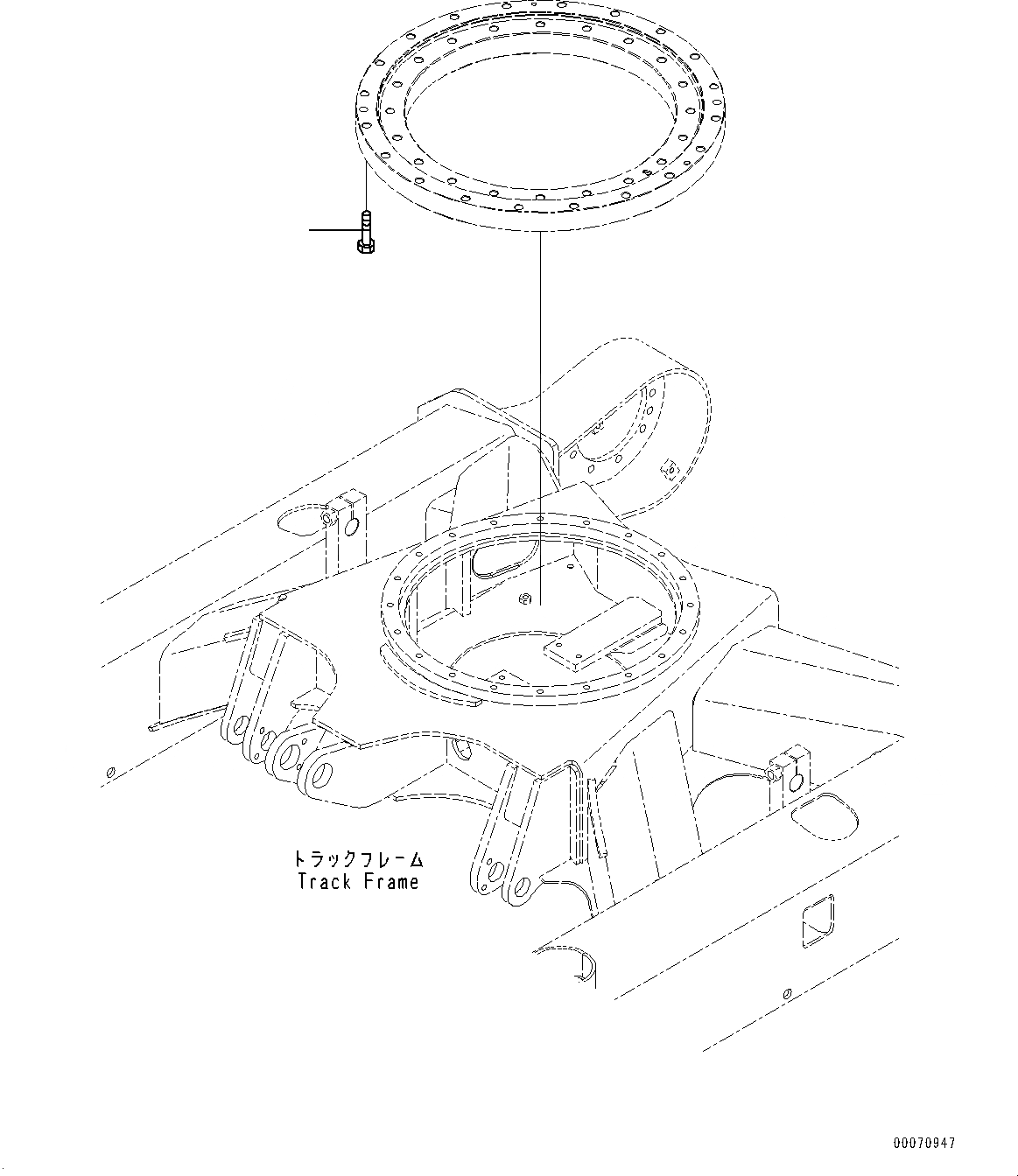 トラックフレーム
Track Frame

00070947