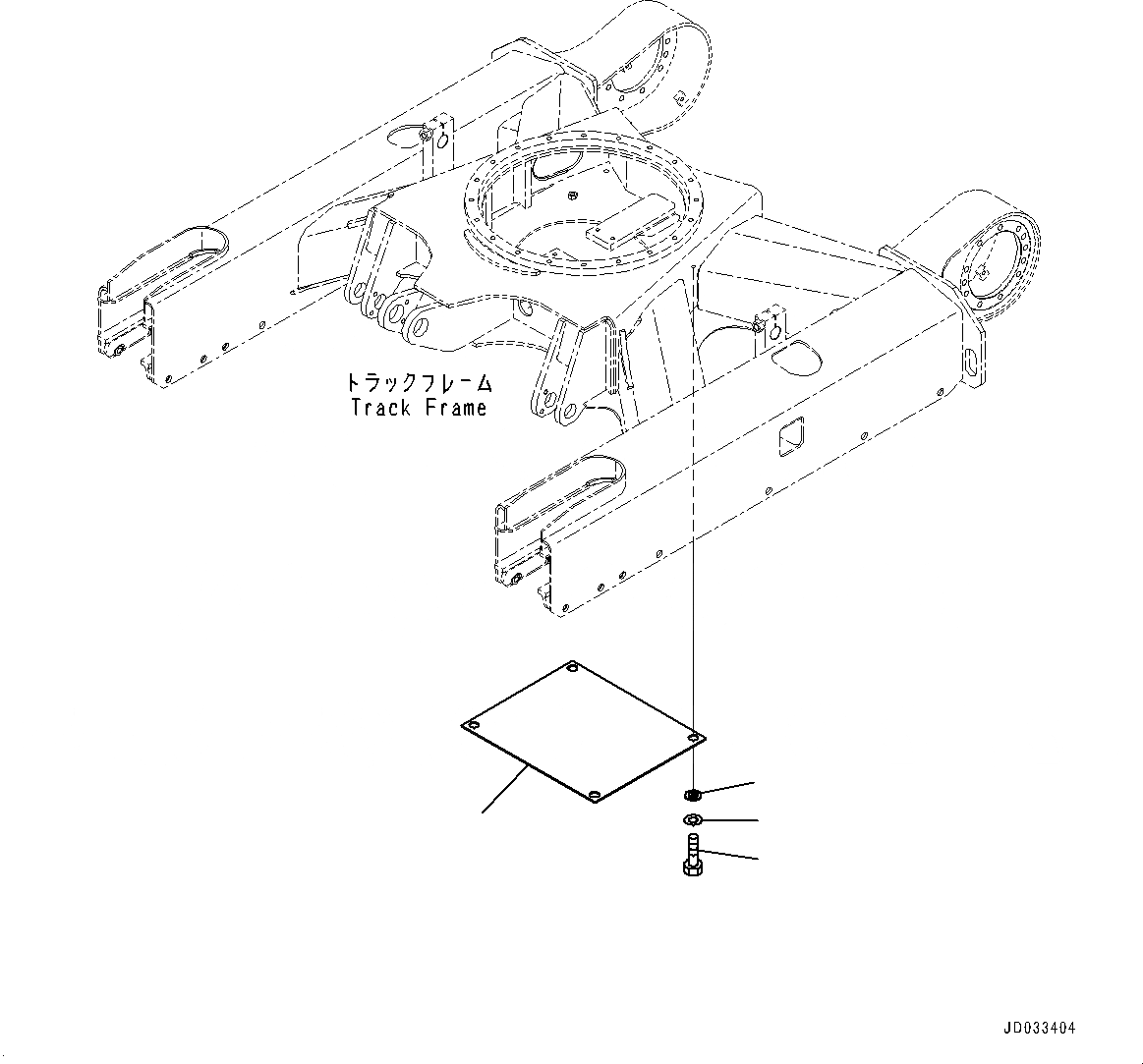 トラックフレーム
Track Frame

JD033404