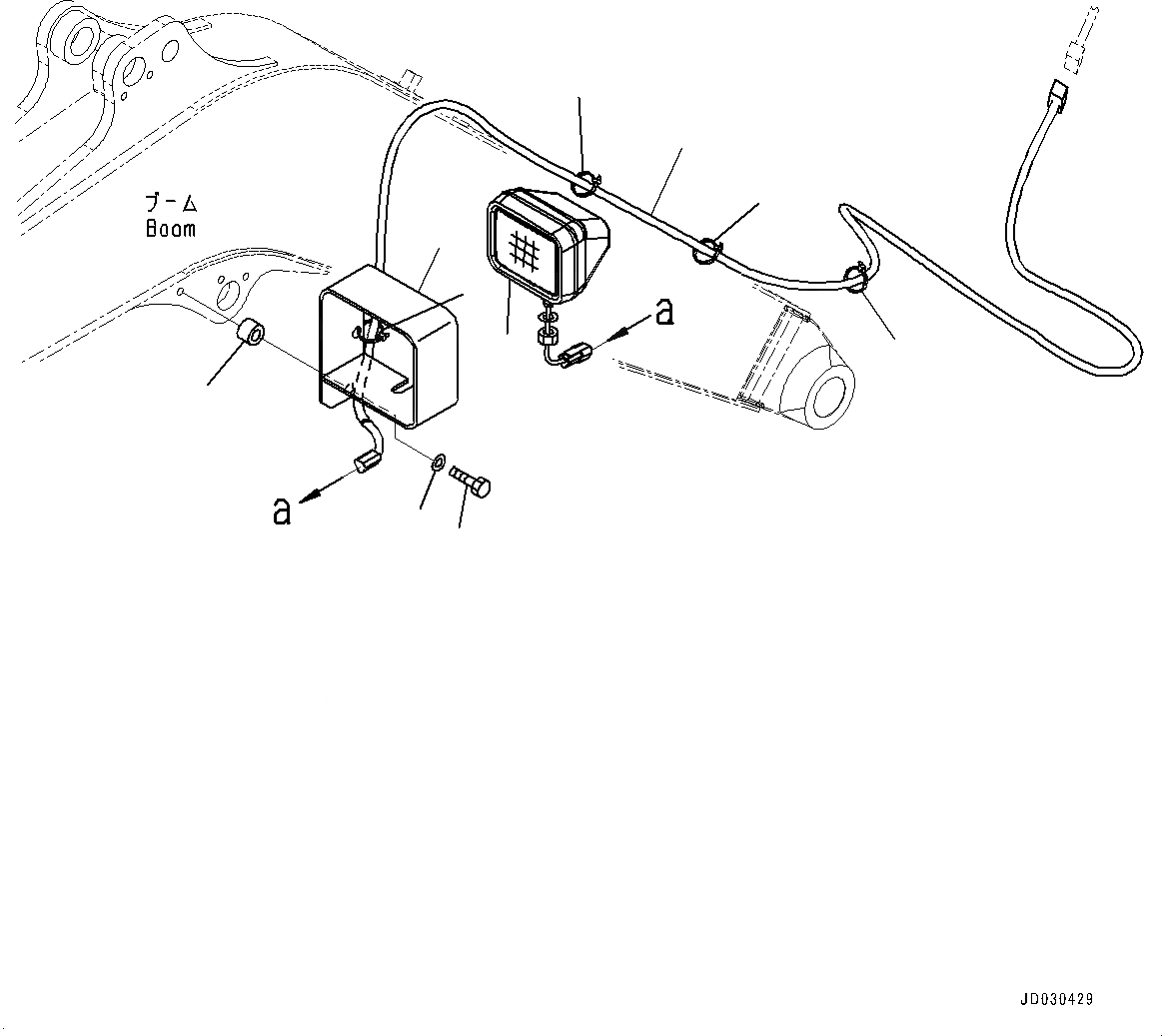 ブーム
Boom

a

a

JD030429