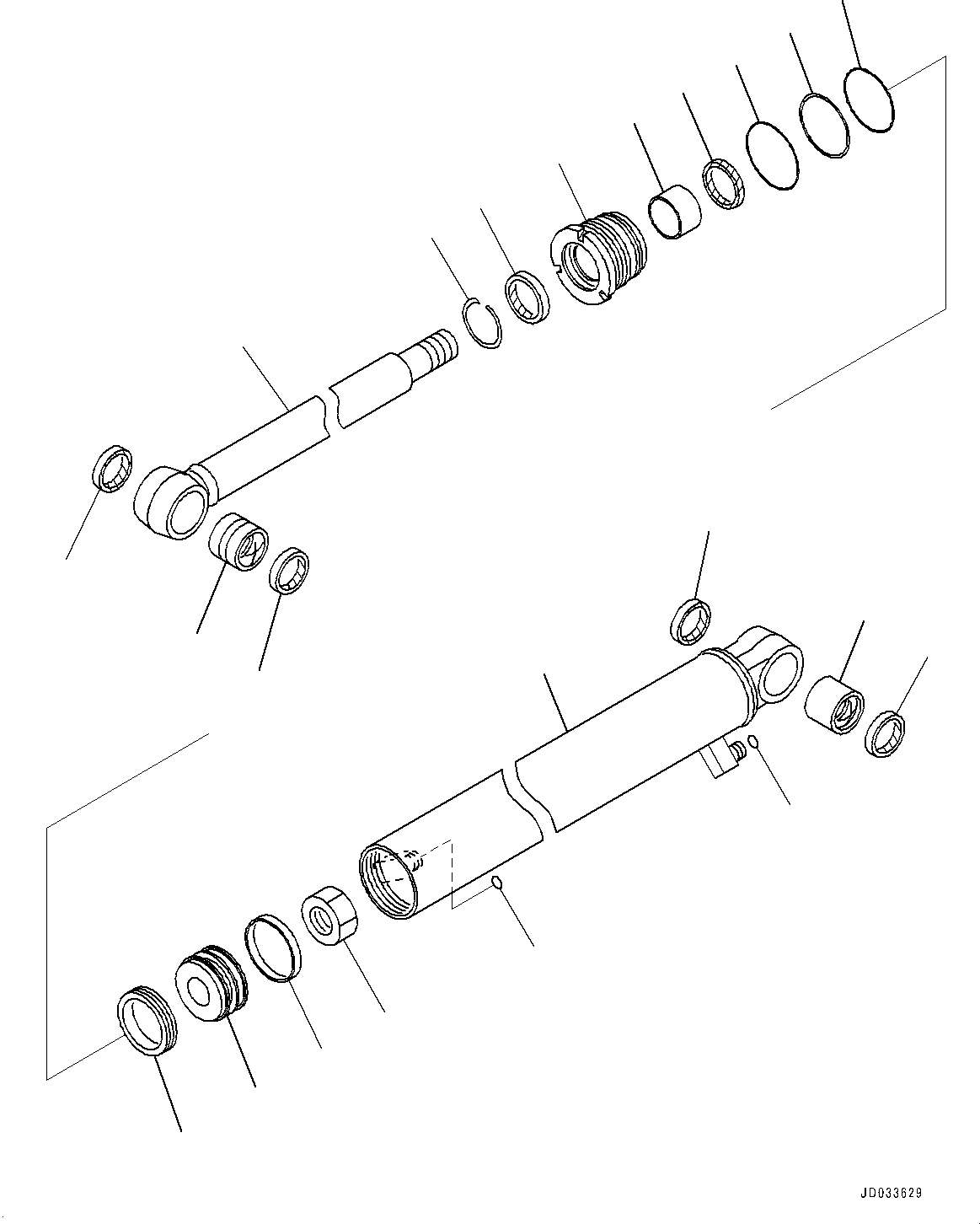 JD033629