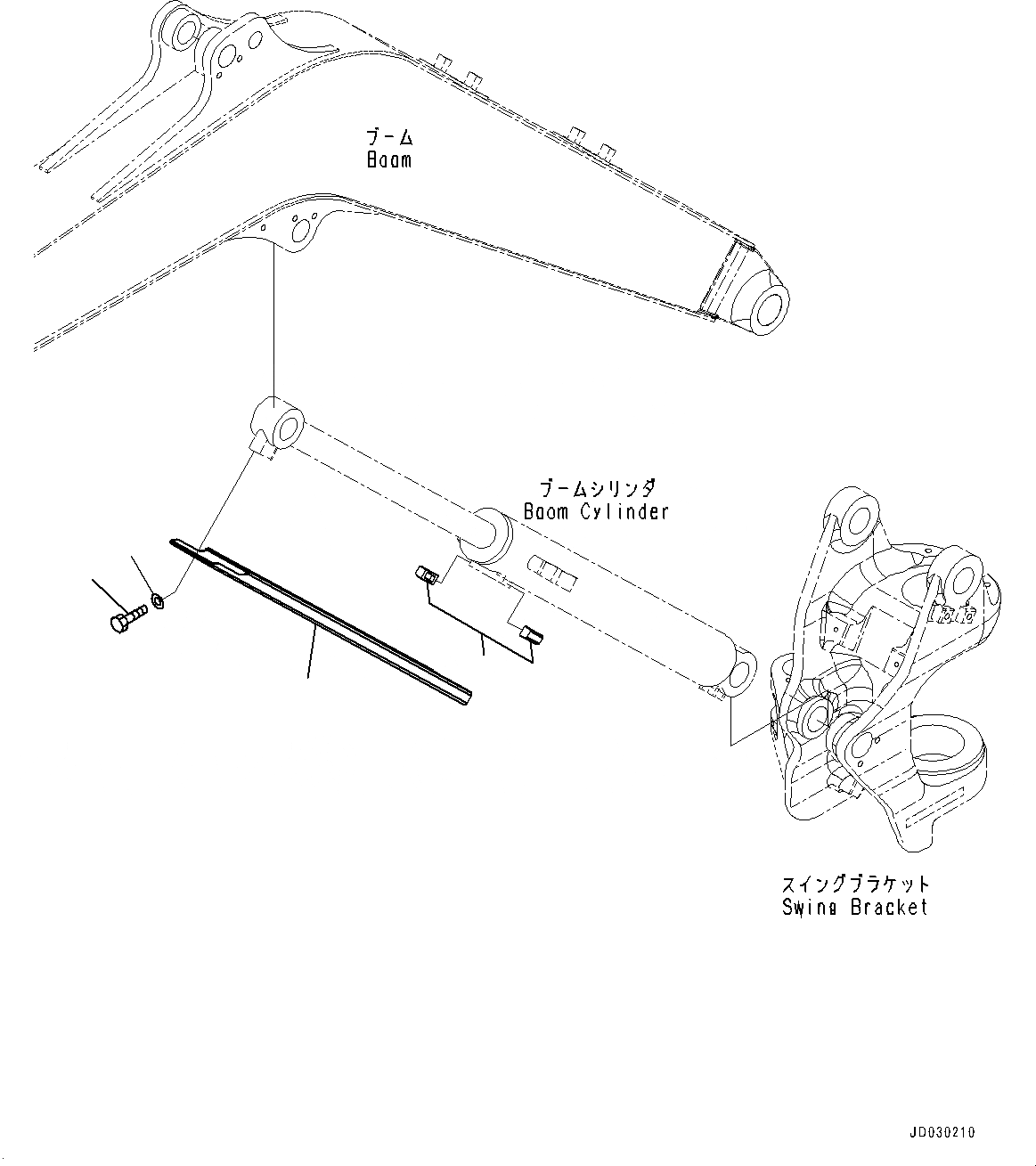 ブーム
Boom

ブームシリンダ
Boom Cylinder

スイングブラケット
Swing Bracket

JD030210