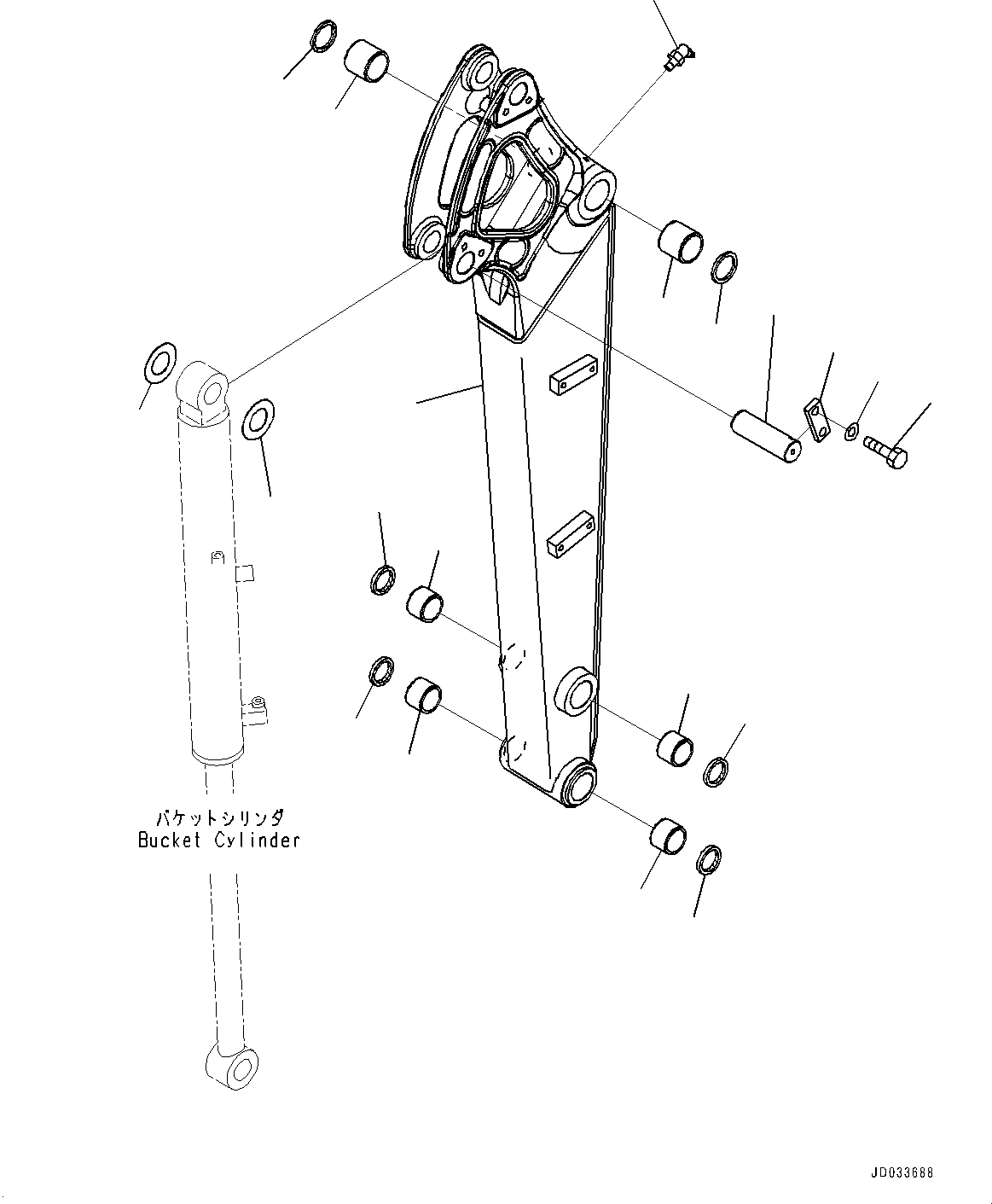 バケットシリンダ
Bucket Cylinder

JD033688