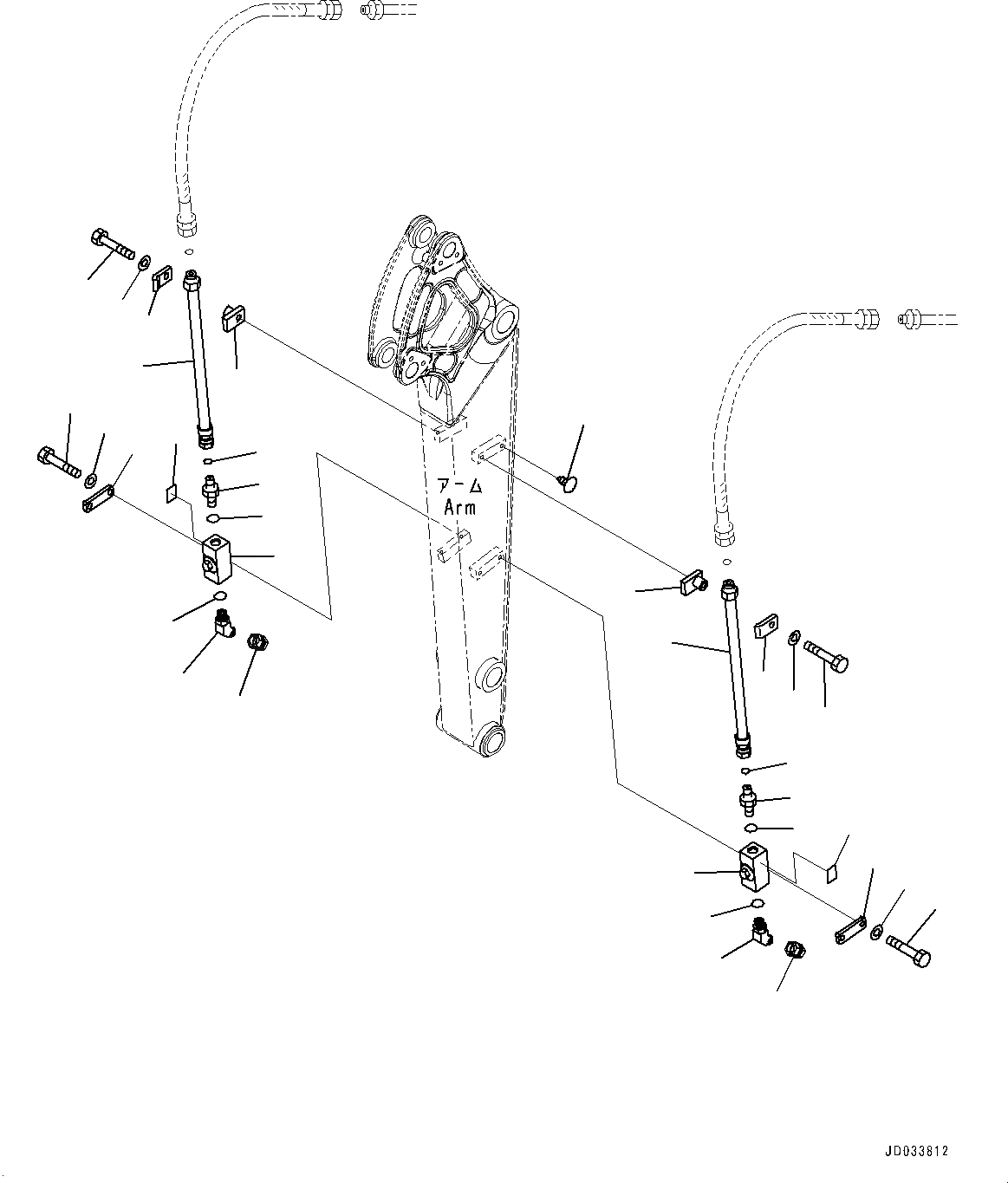 アーム
Arm

JD033812